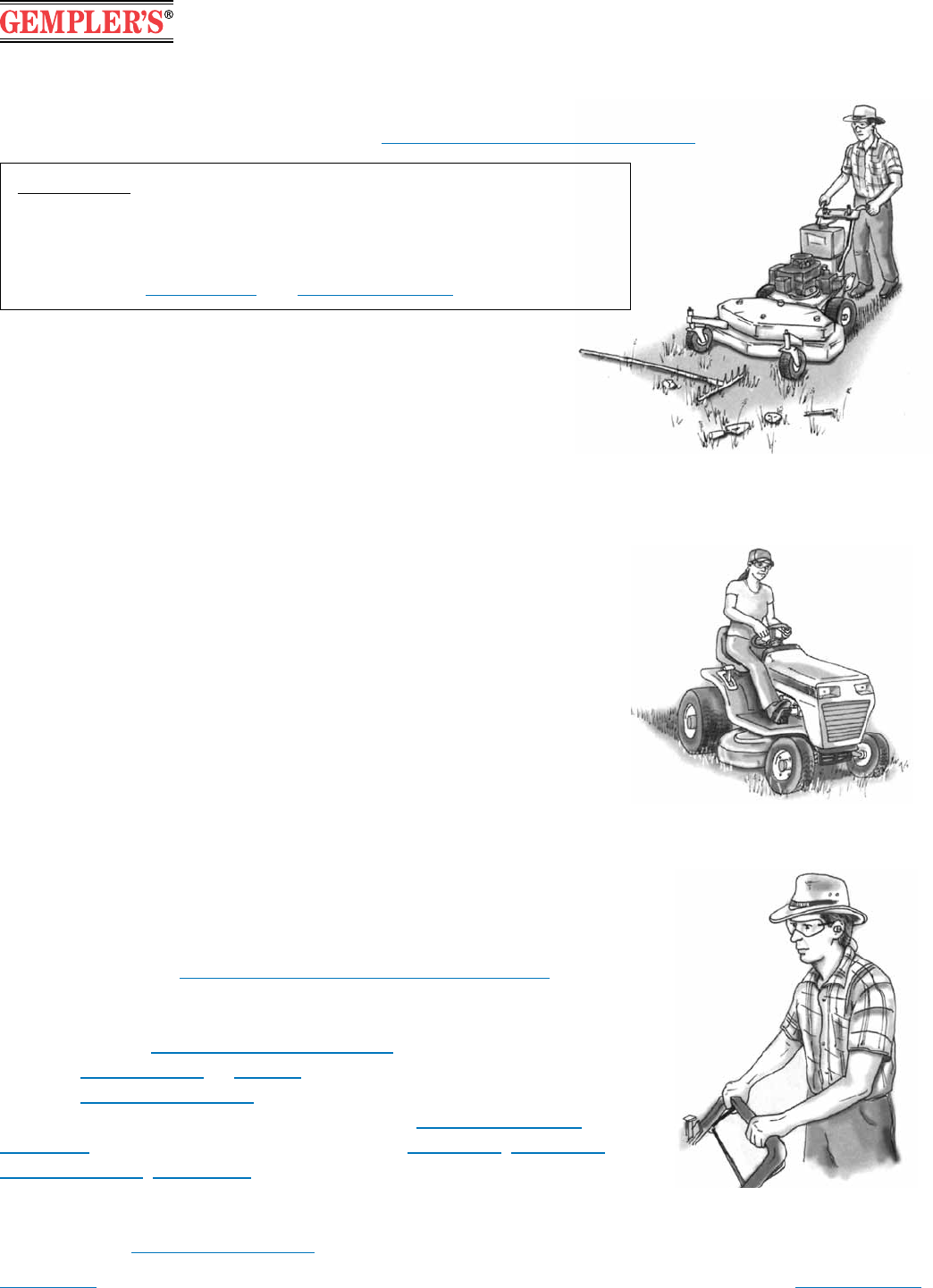 GEMPLER'S®