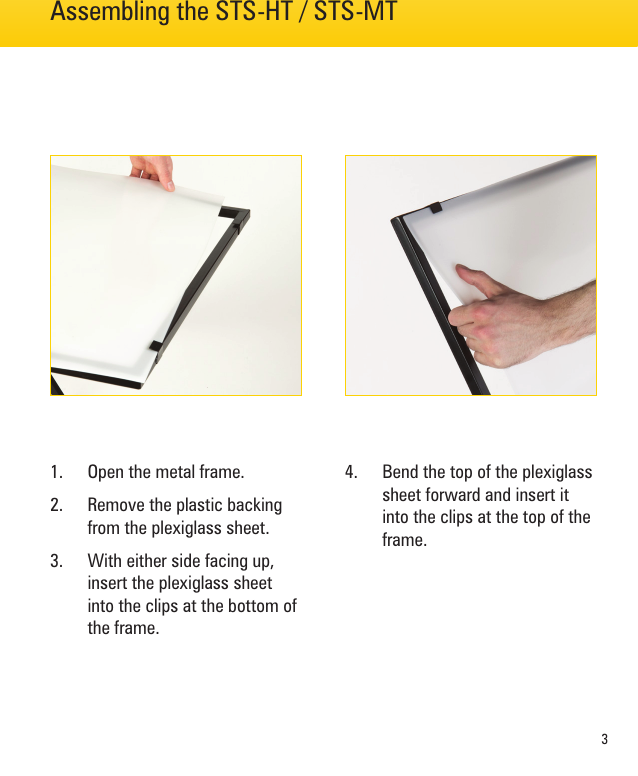 Assembling the STS-HT / STS-MT

1. Open the metal frame.

2. Remove the plastic backing from the plexiglass sheet.

3. With either side facing up, insert the plexiglass sheet into the clips at the bottom of the frame.

4. Bend the top of the plexiglass sheet forward and insert it into the clips at the top of the frame.

3