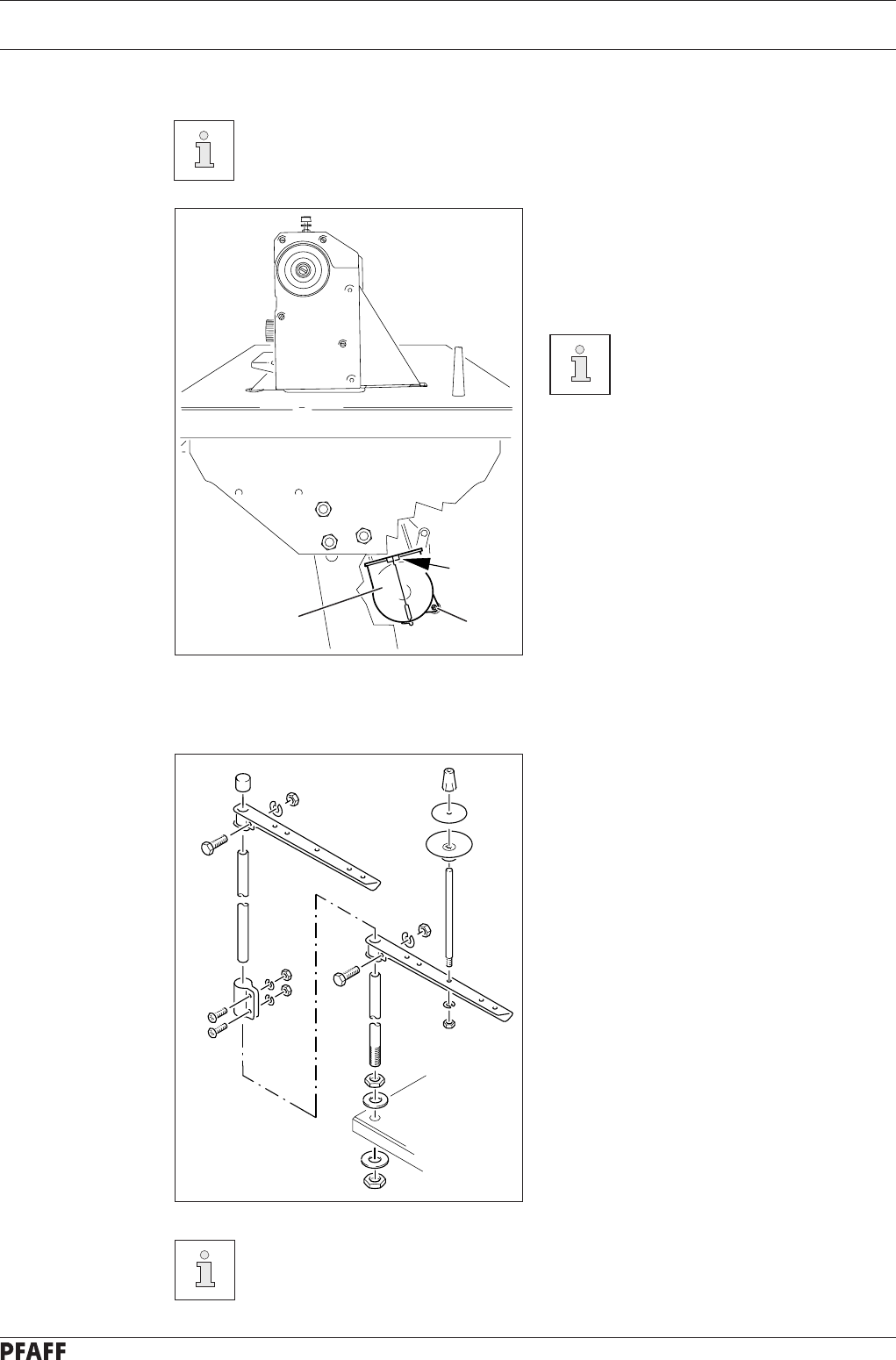 PFAFF