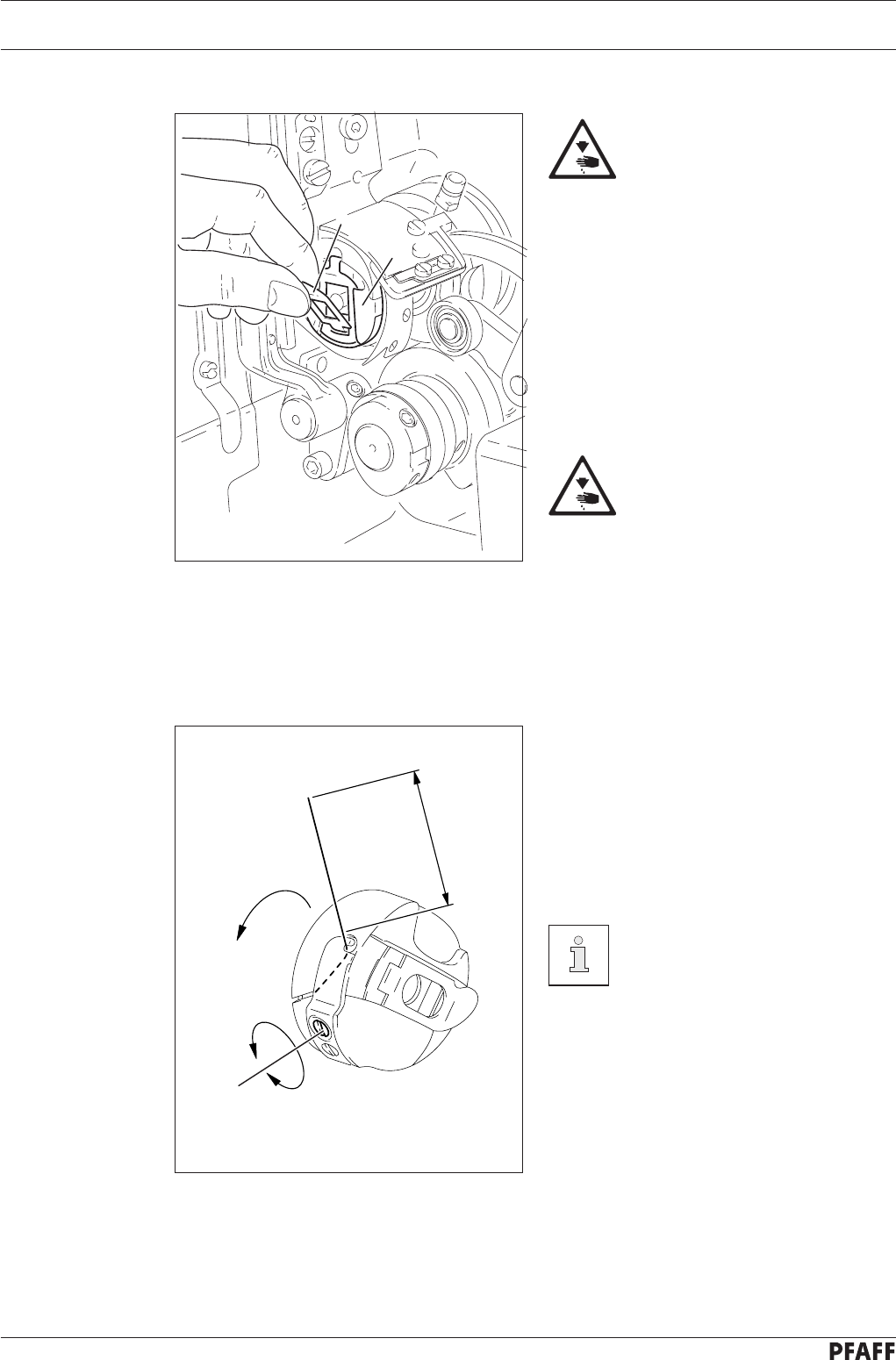 PFAFF