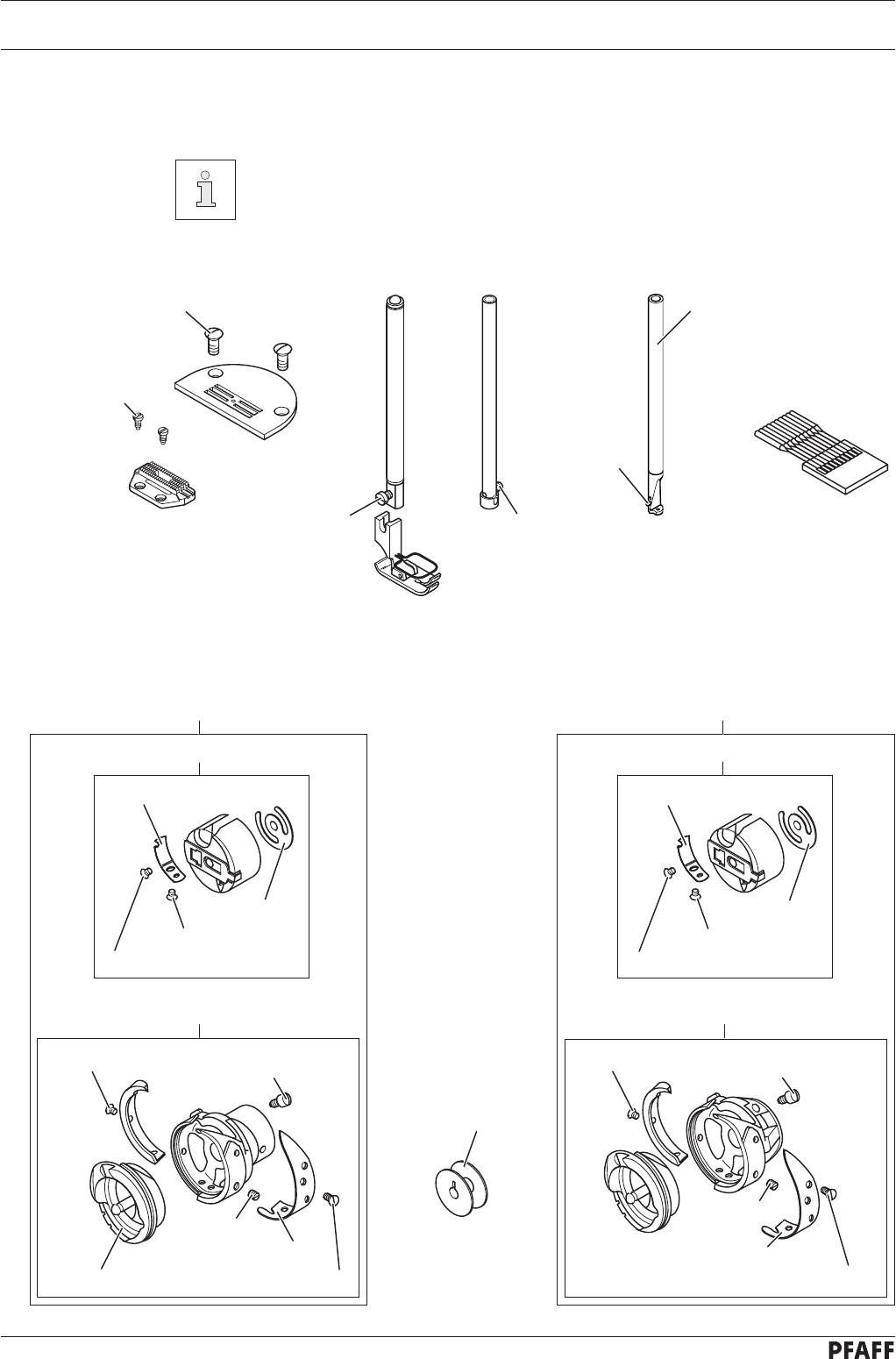 PFAFF