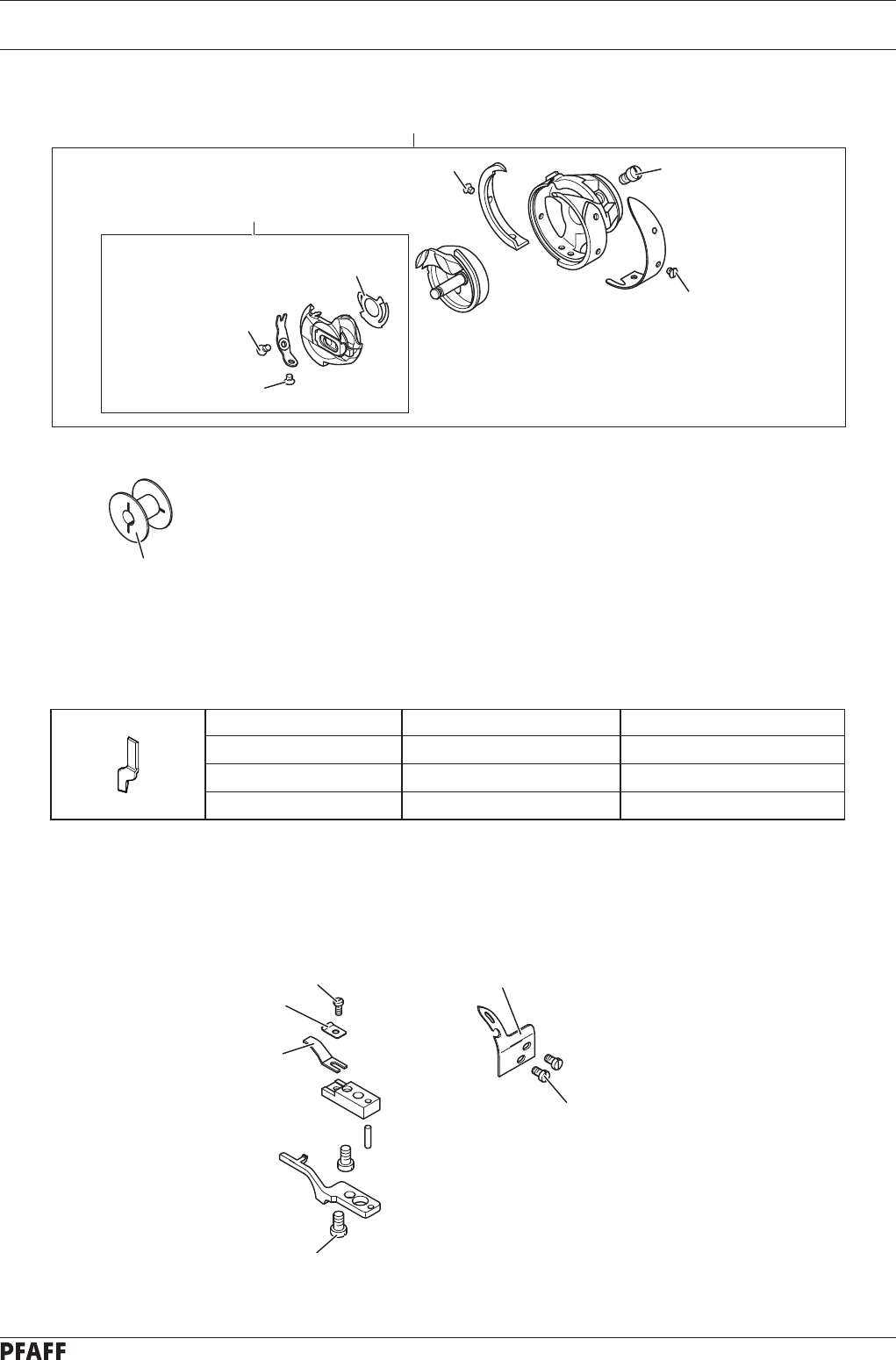 PFAFF