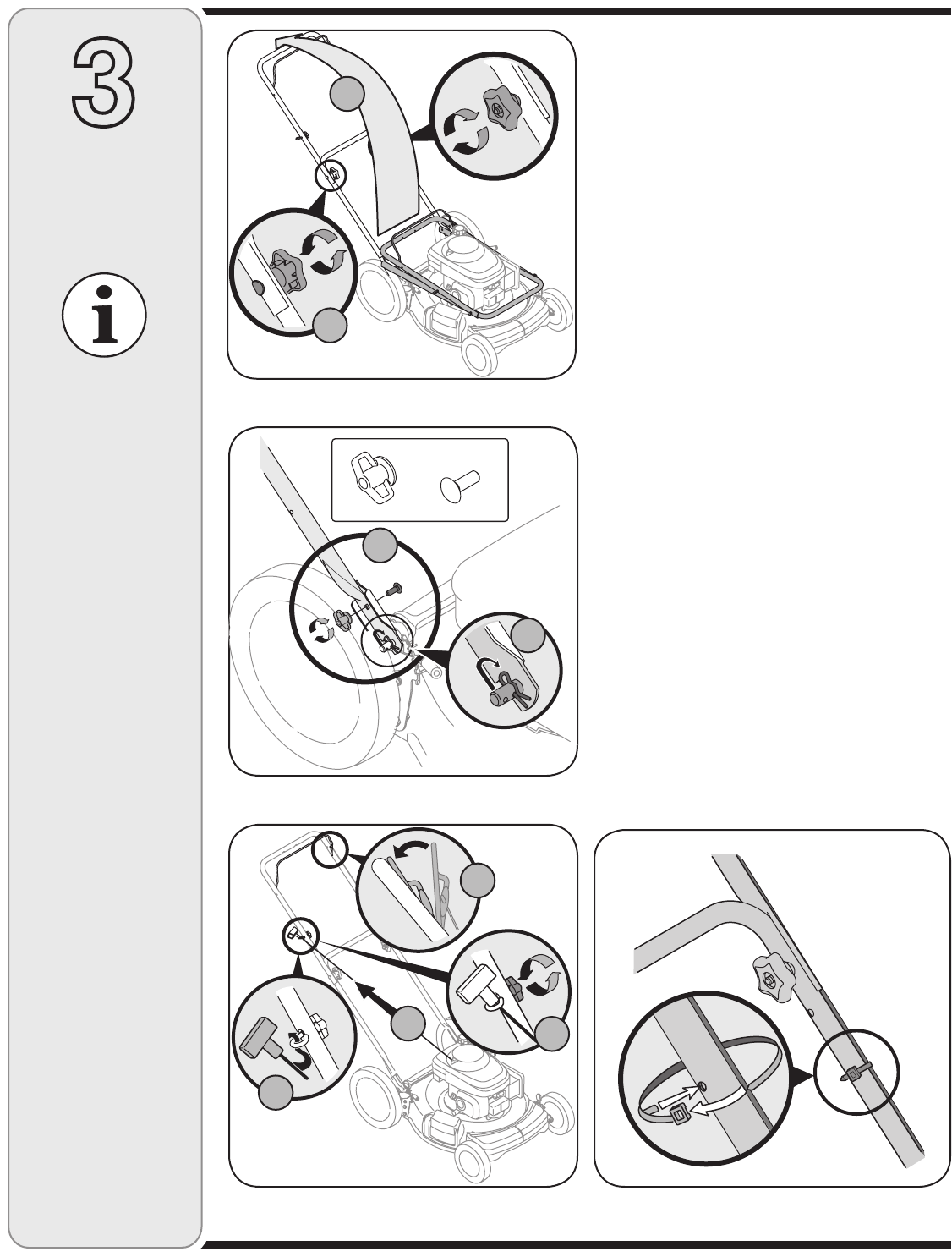 3

i