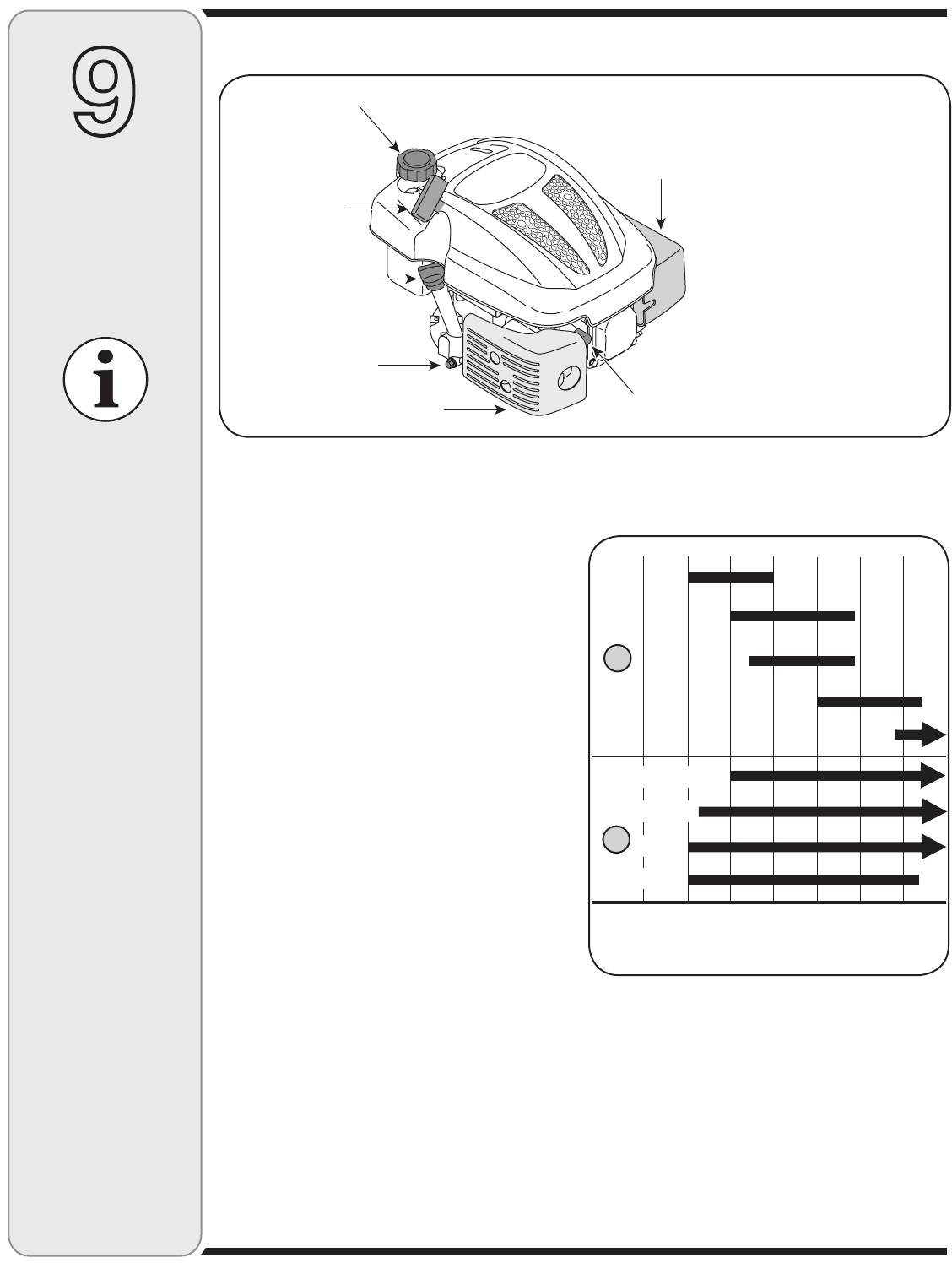 9