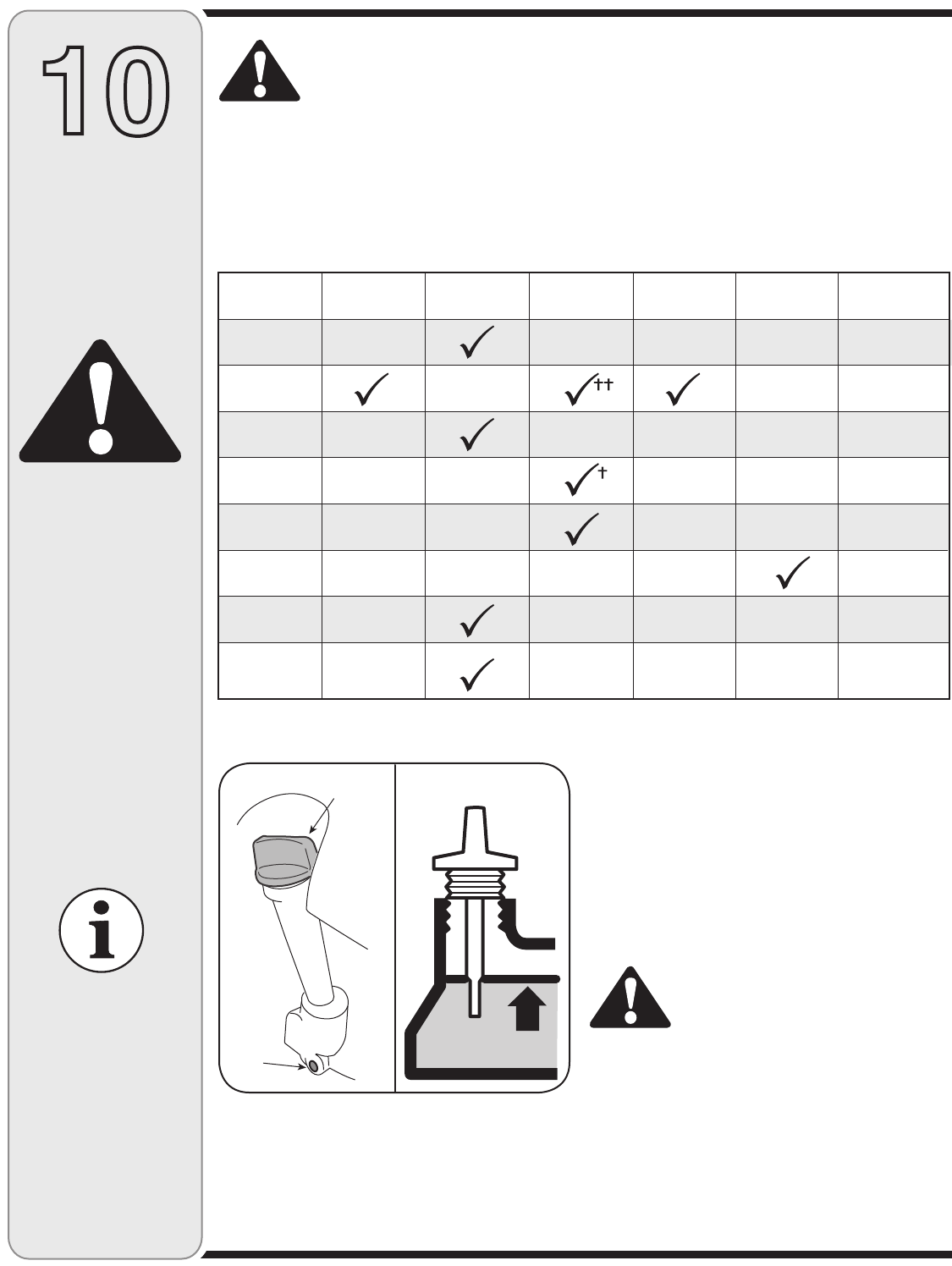 10

| | | | | | | |
|---|---|---|---|---|---|---|
| | | ✓ | | | | |
| | ✓ | | ✓†† | ✓ | | |
| | | ✓ | | | | |
| | | | ✓† | | | |
| | | | ✓ | | | |
| | | | | | ✓ | |
| | | ✓ | | | | |
| | | ✓ | | | | |