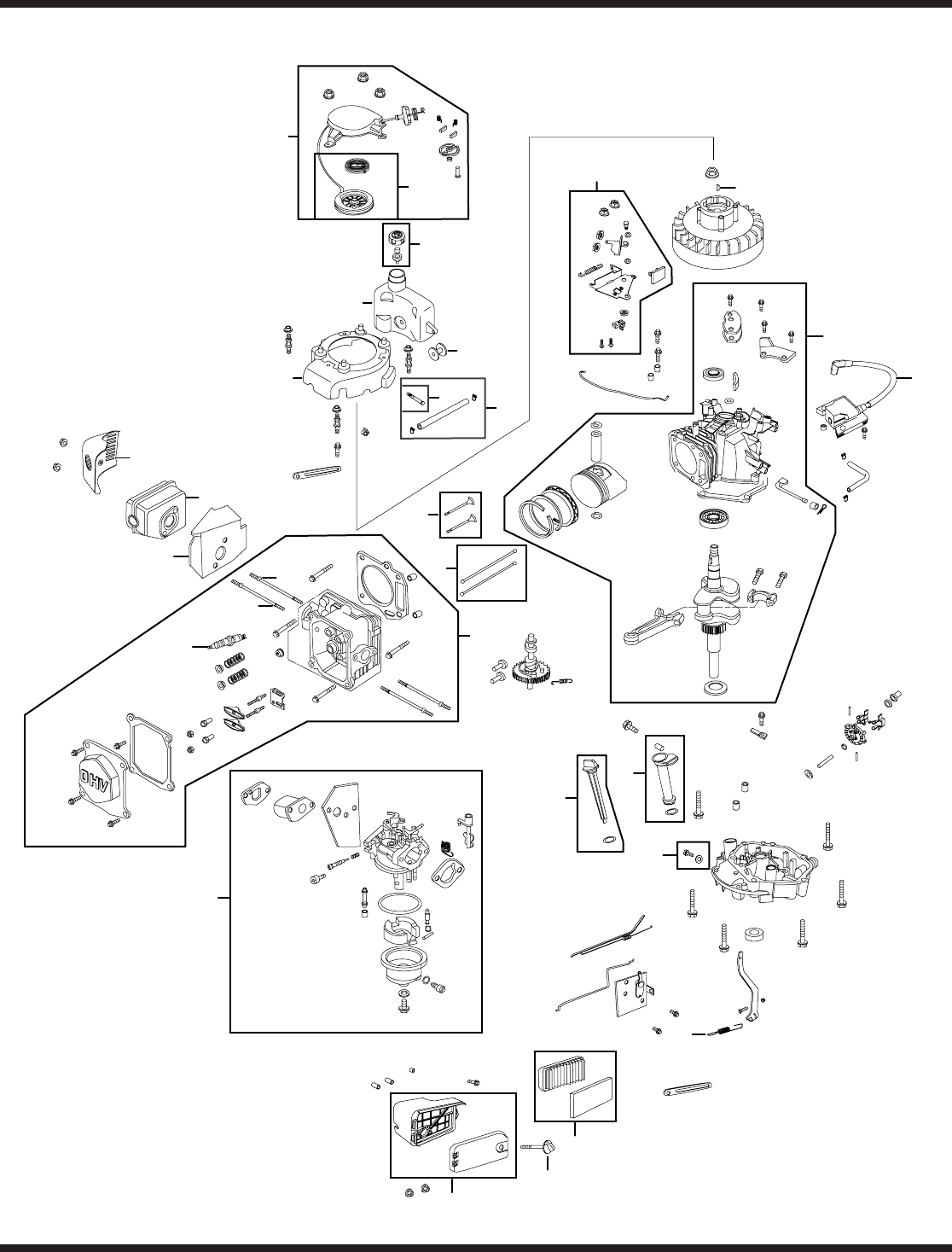 OHV