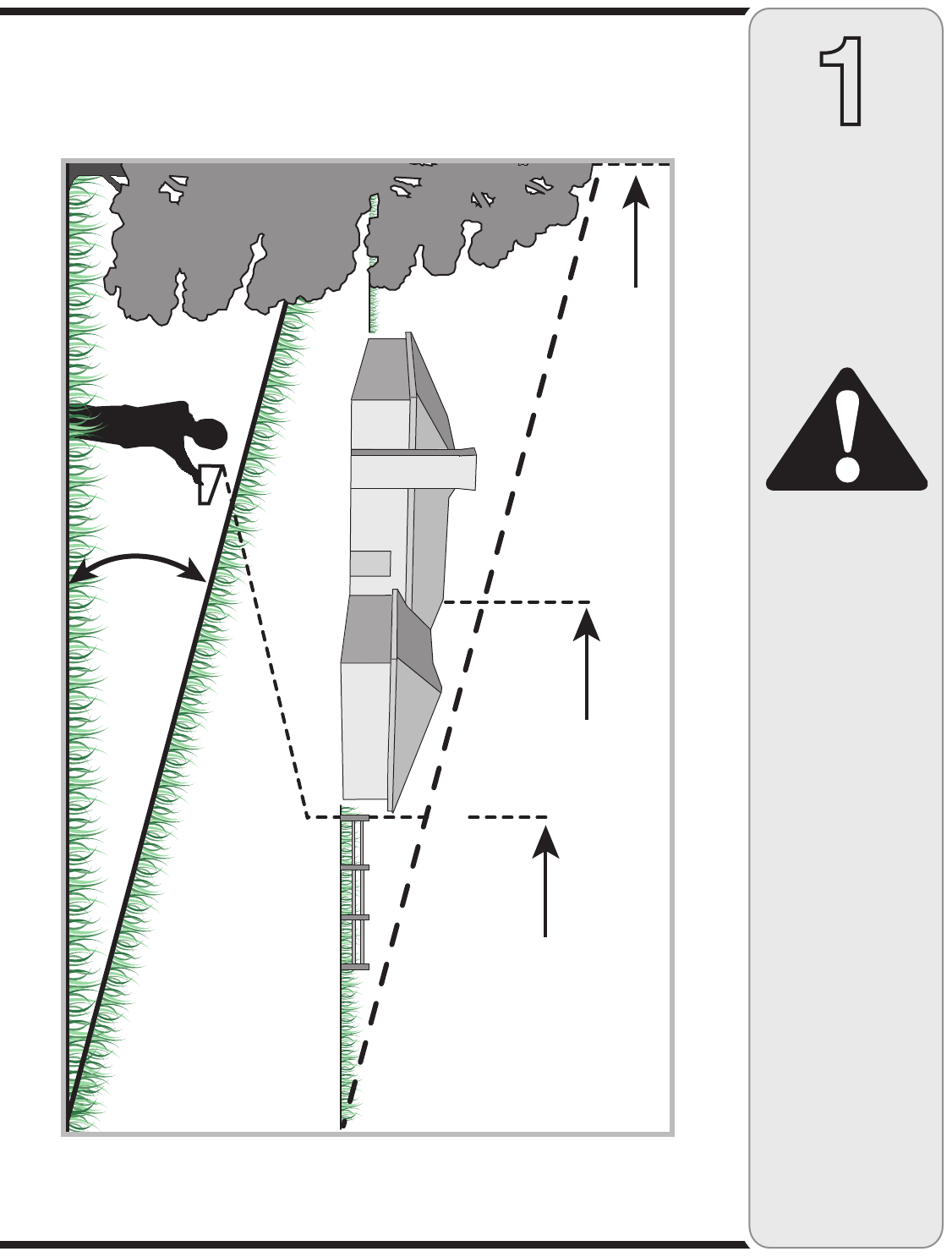 1