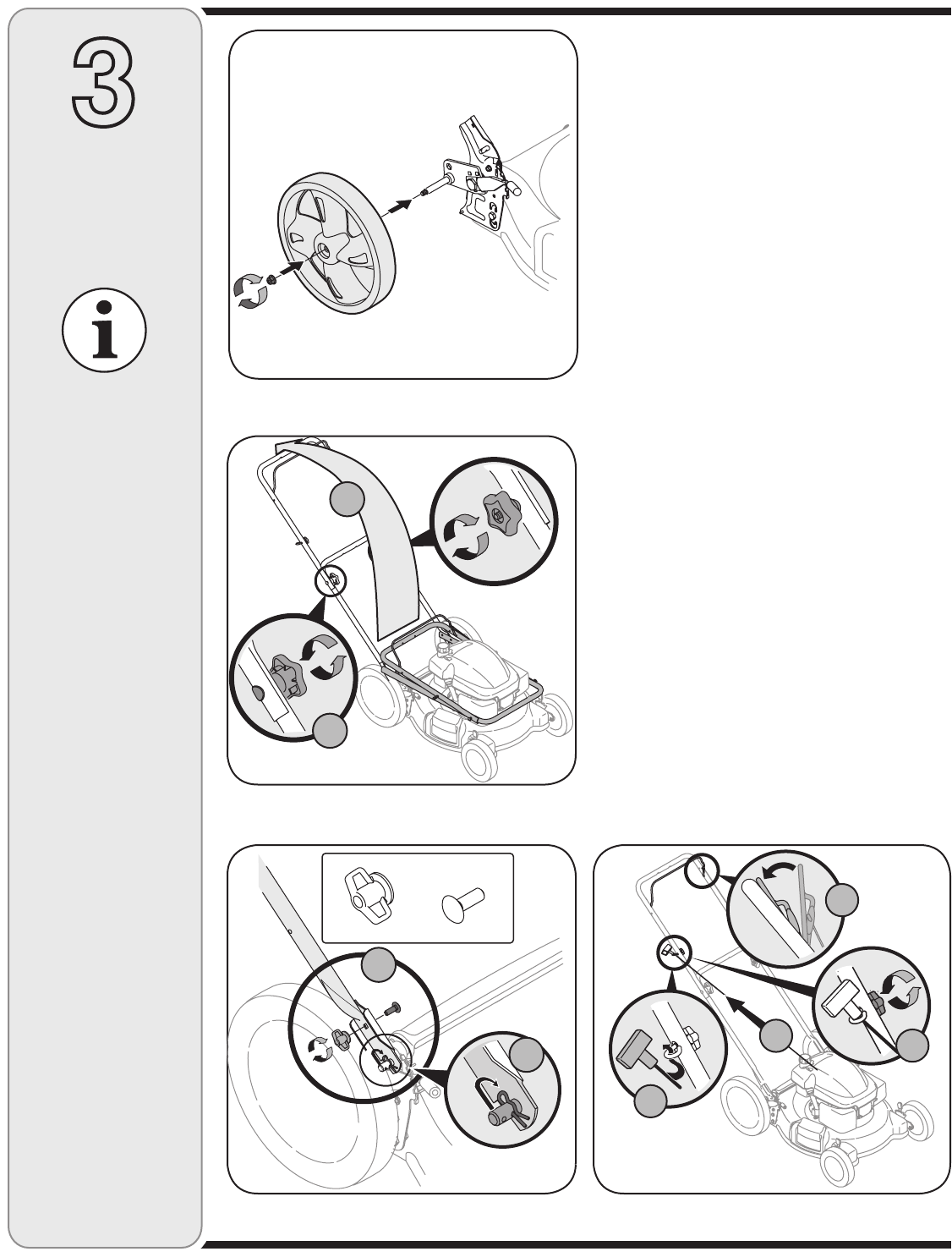 3

i