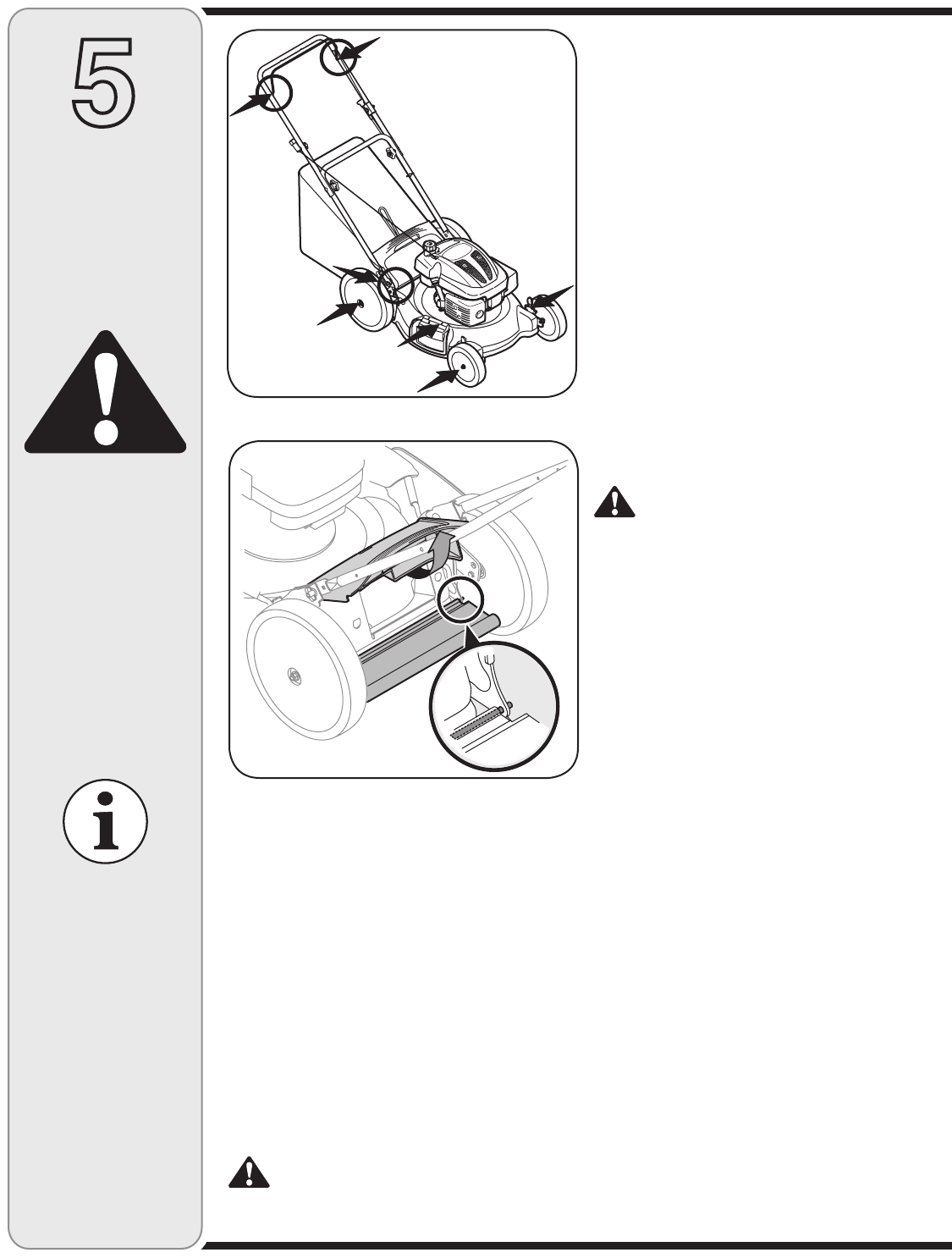 5