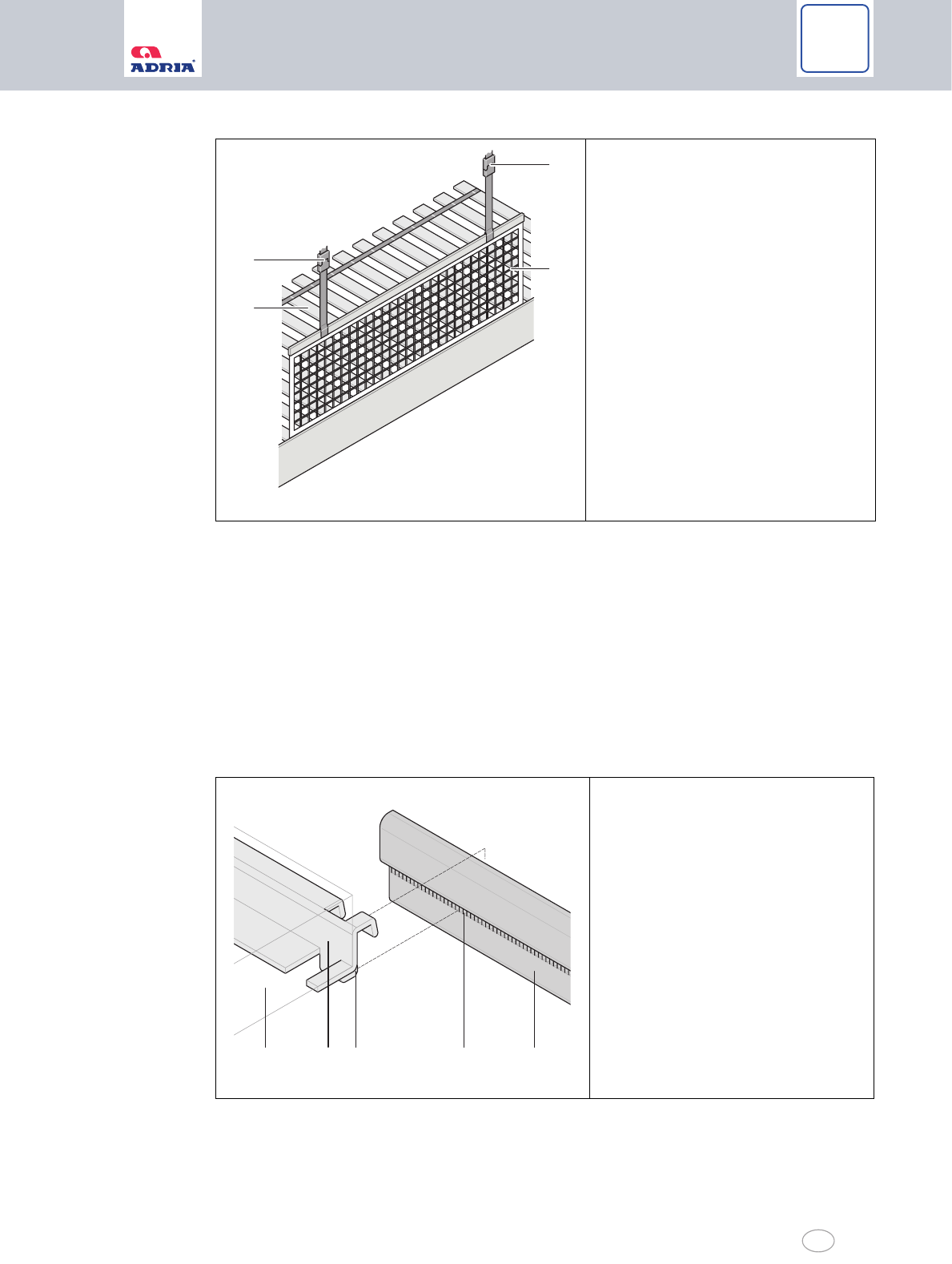 ADRIA