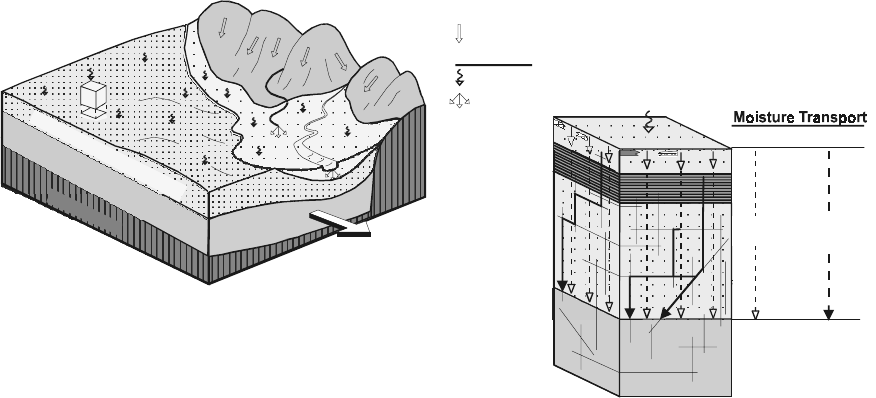 Moisture Transport