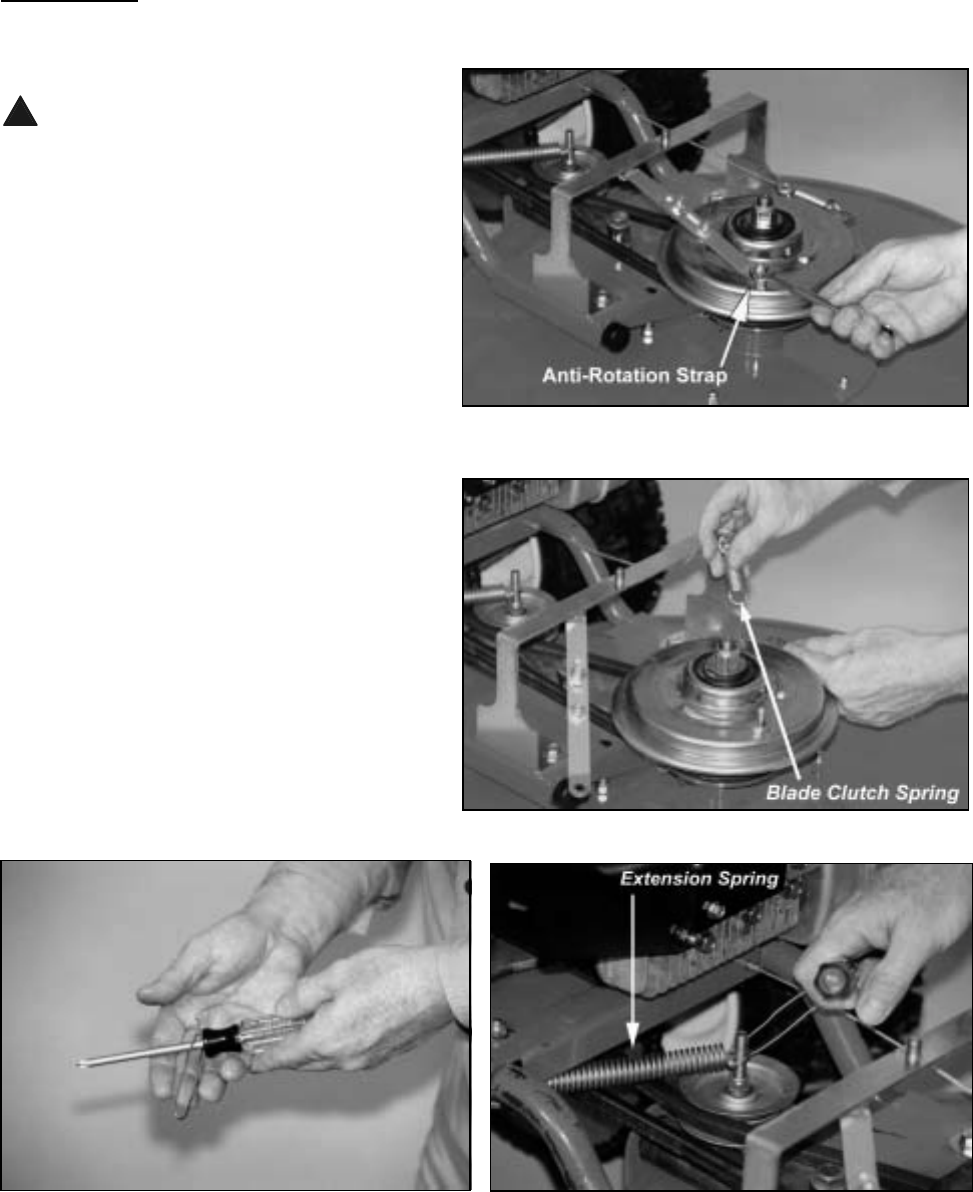 Anti-Rotation Strap

Blade Clutch Spring

Extension Spring