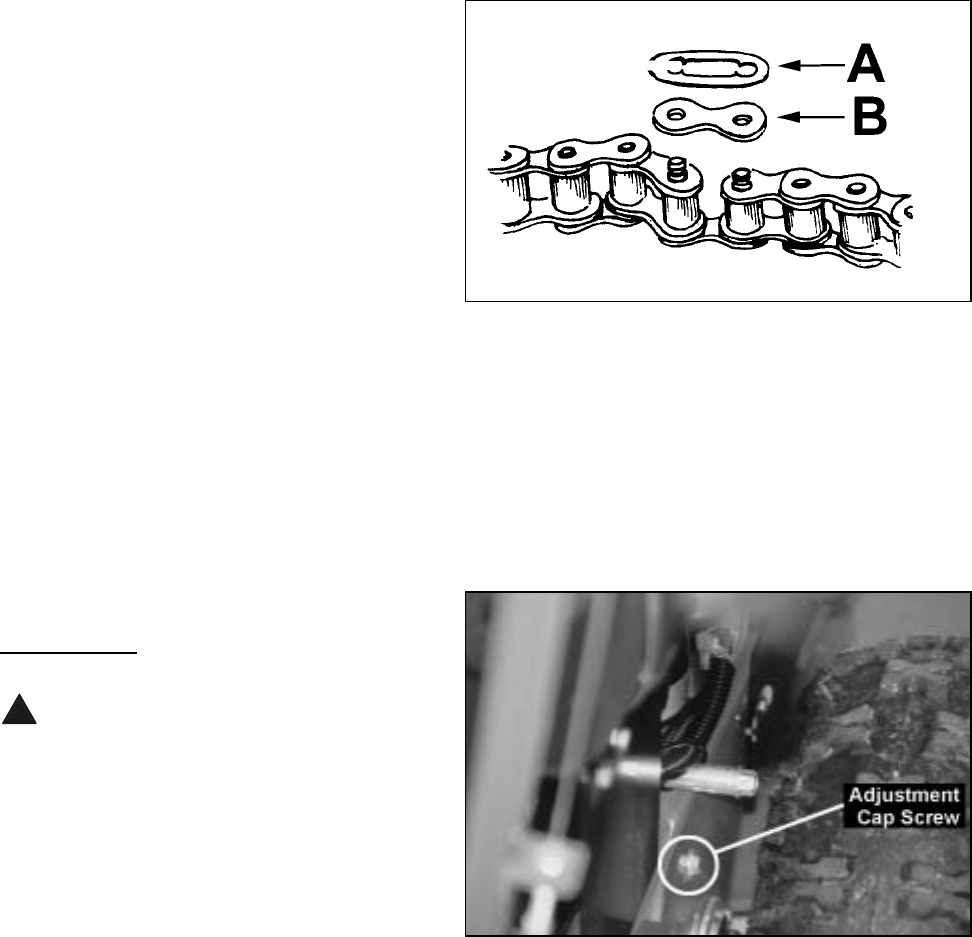 A
B

Adjustment Cap Screw