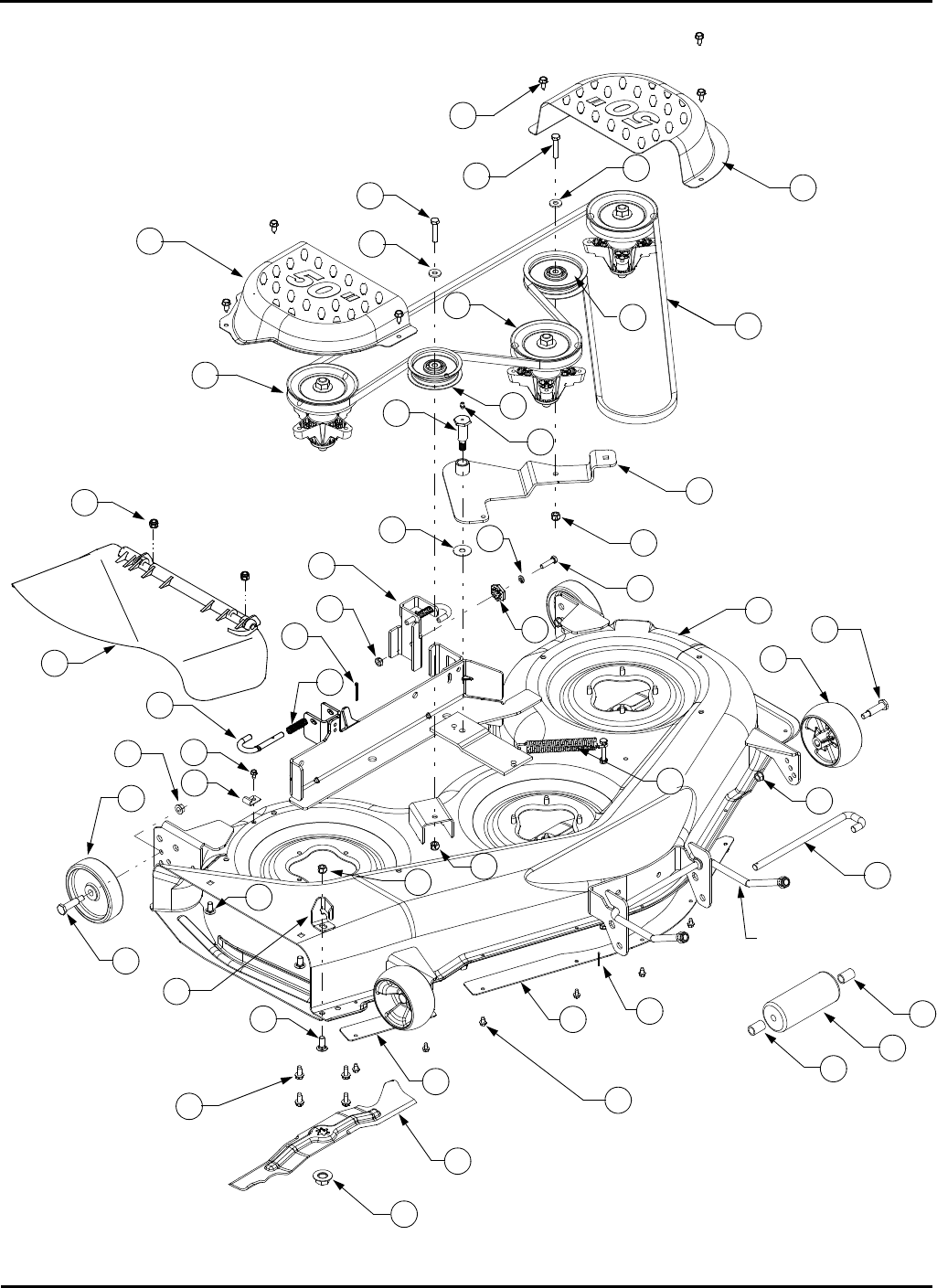 50
50