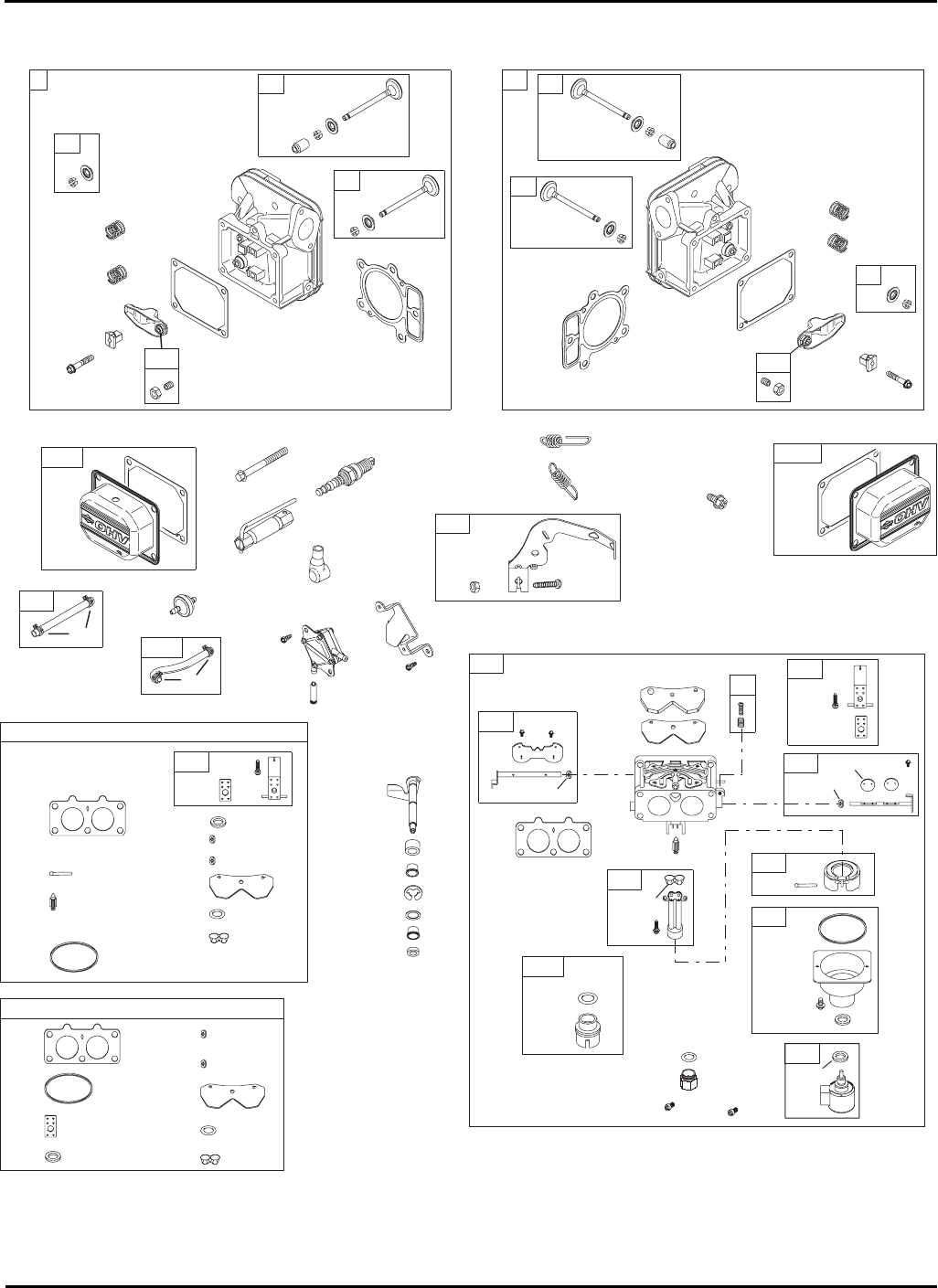 OHV
OHV