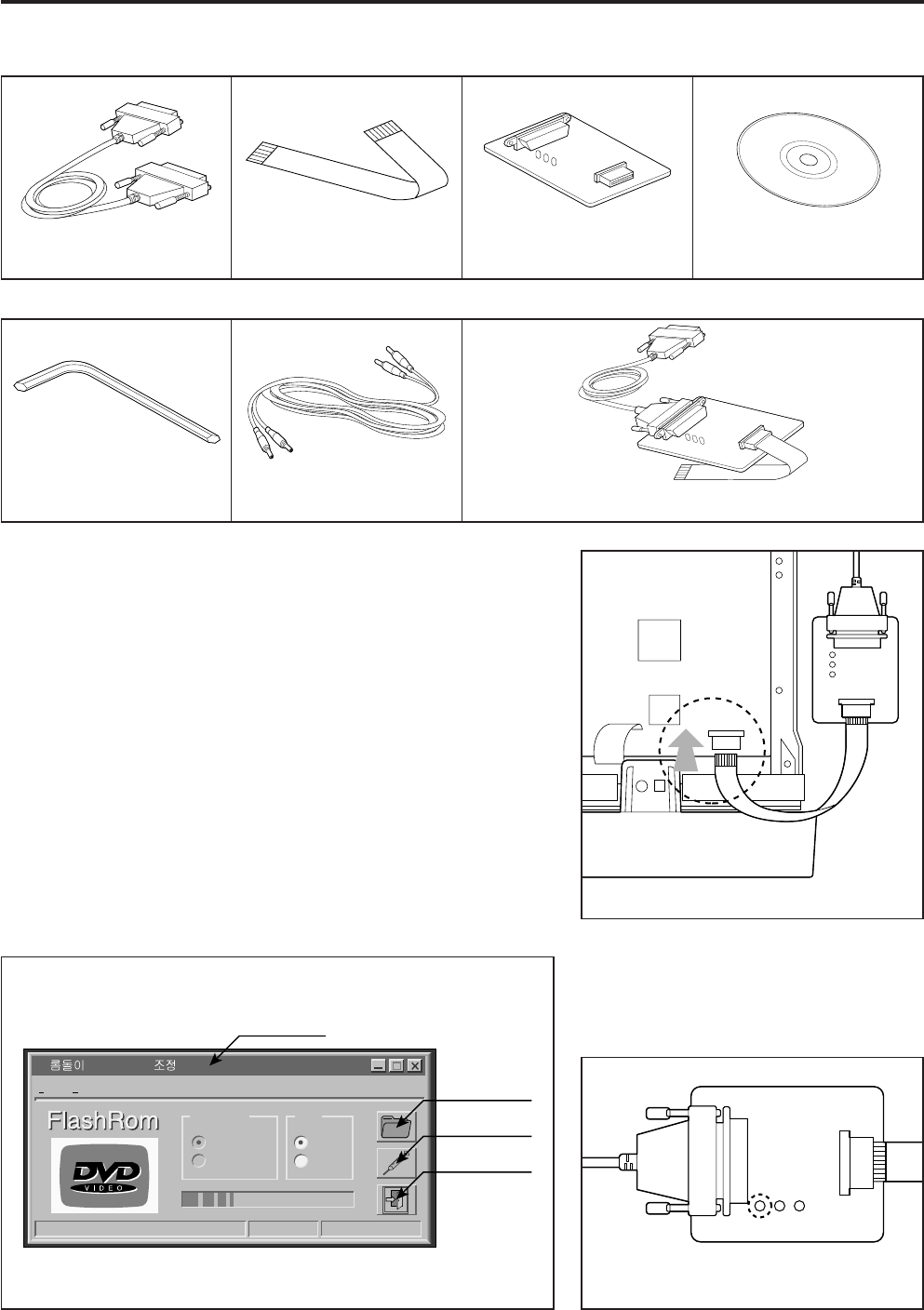 롬돌이 조정

FlashRom

DVD
VIDEO