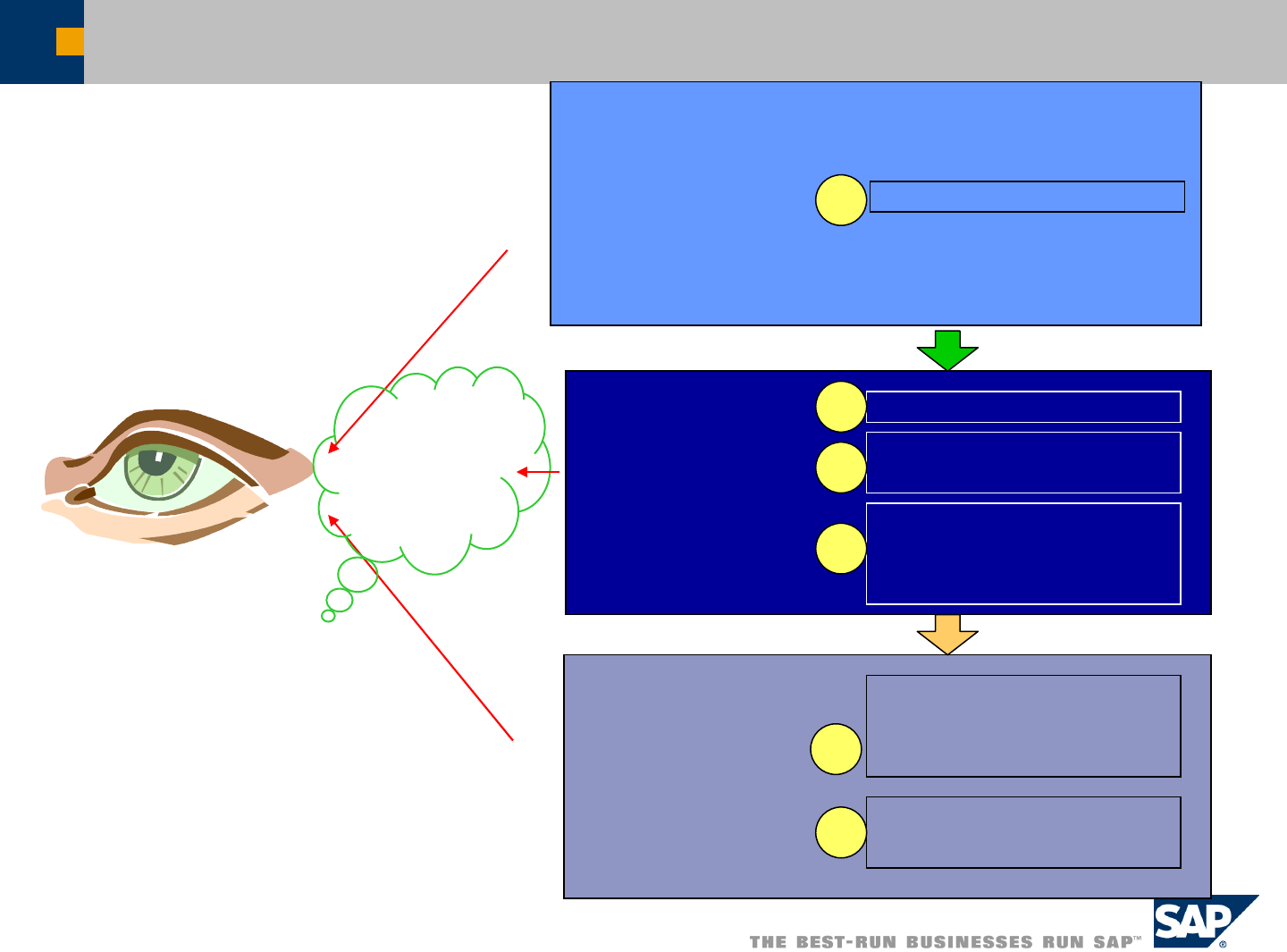 THE BEST-RUN BUSINESSES RUN SAP™

SAP®