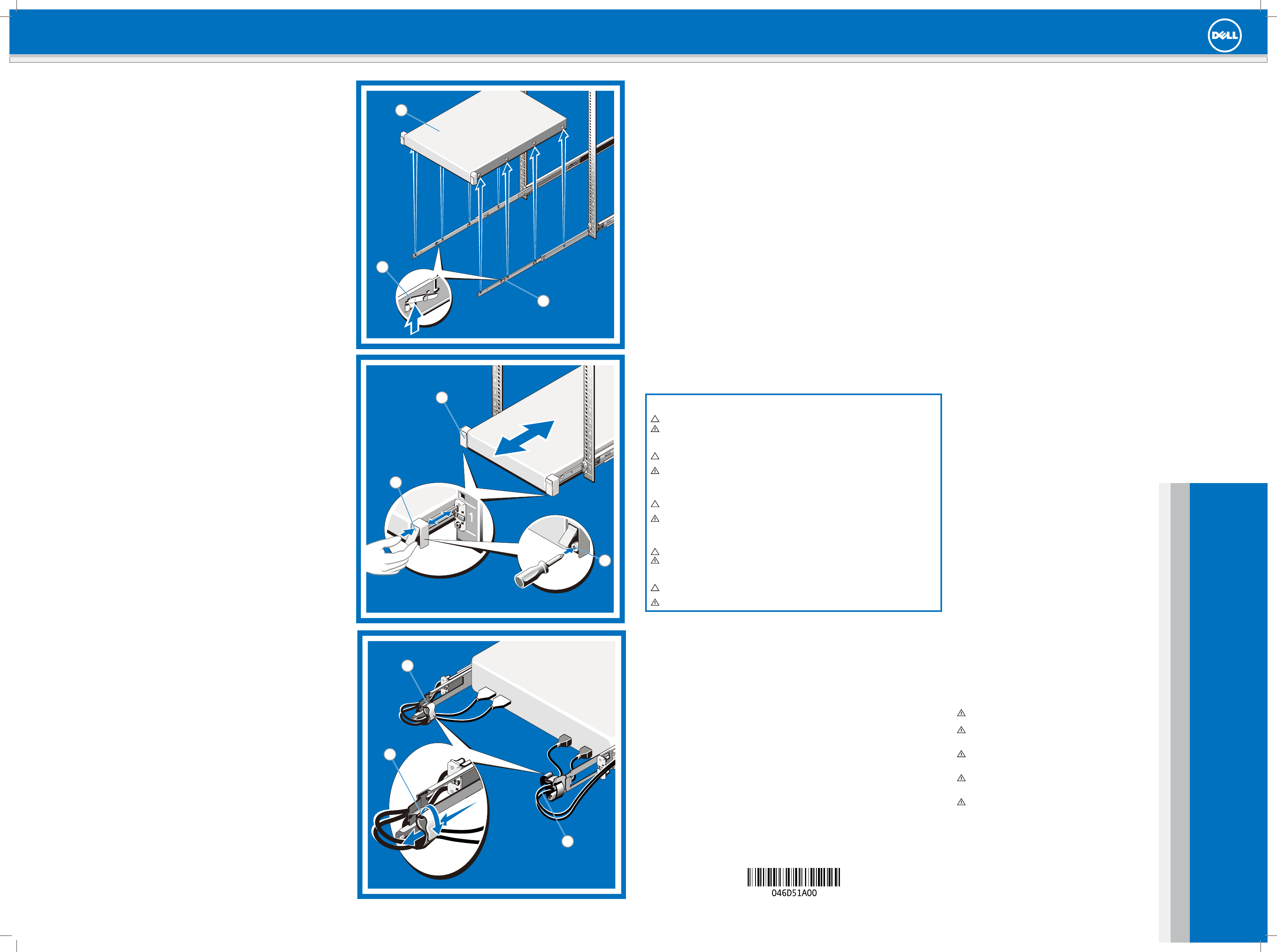 DELL

1

046D51A00