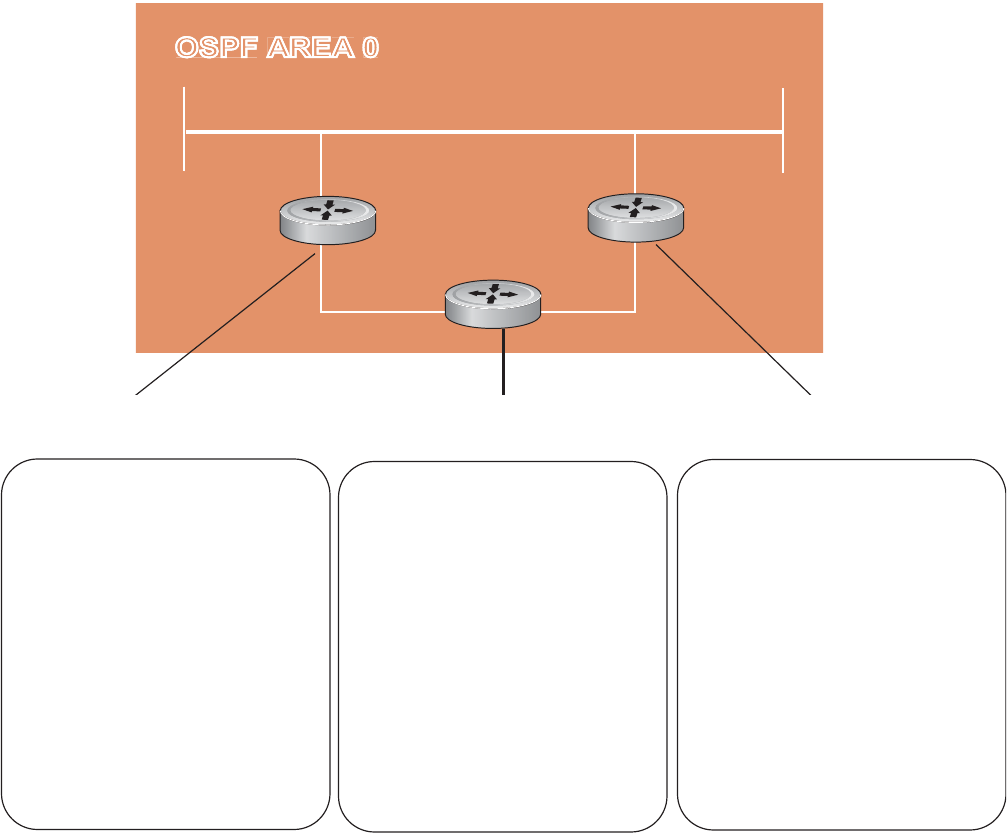 OSPF AREA 0