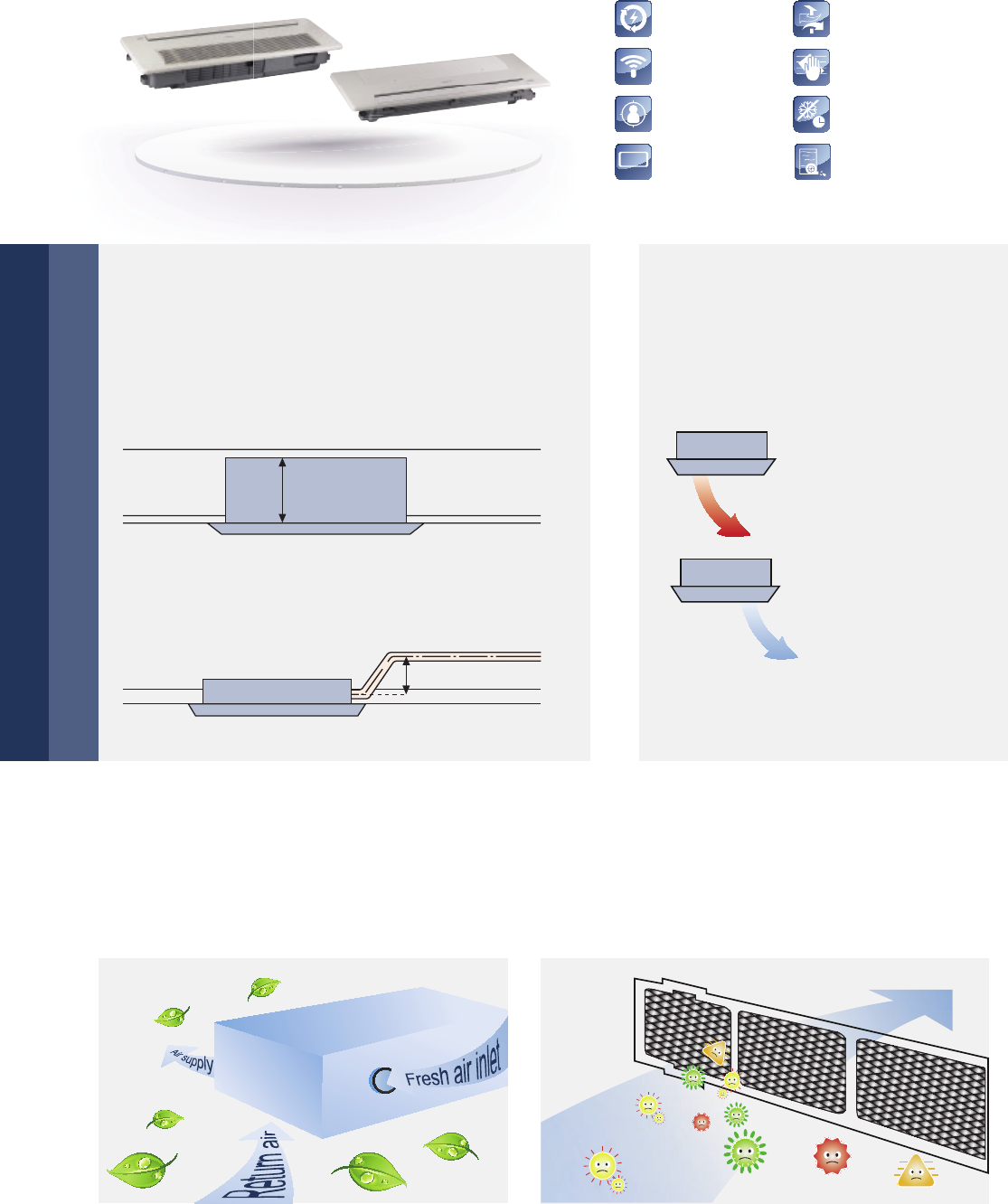 Air supply

Fresh air inlet

Return air