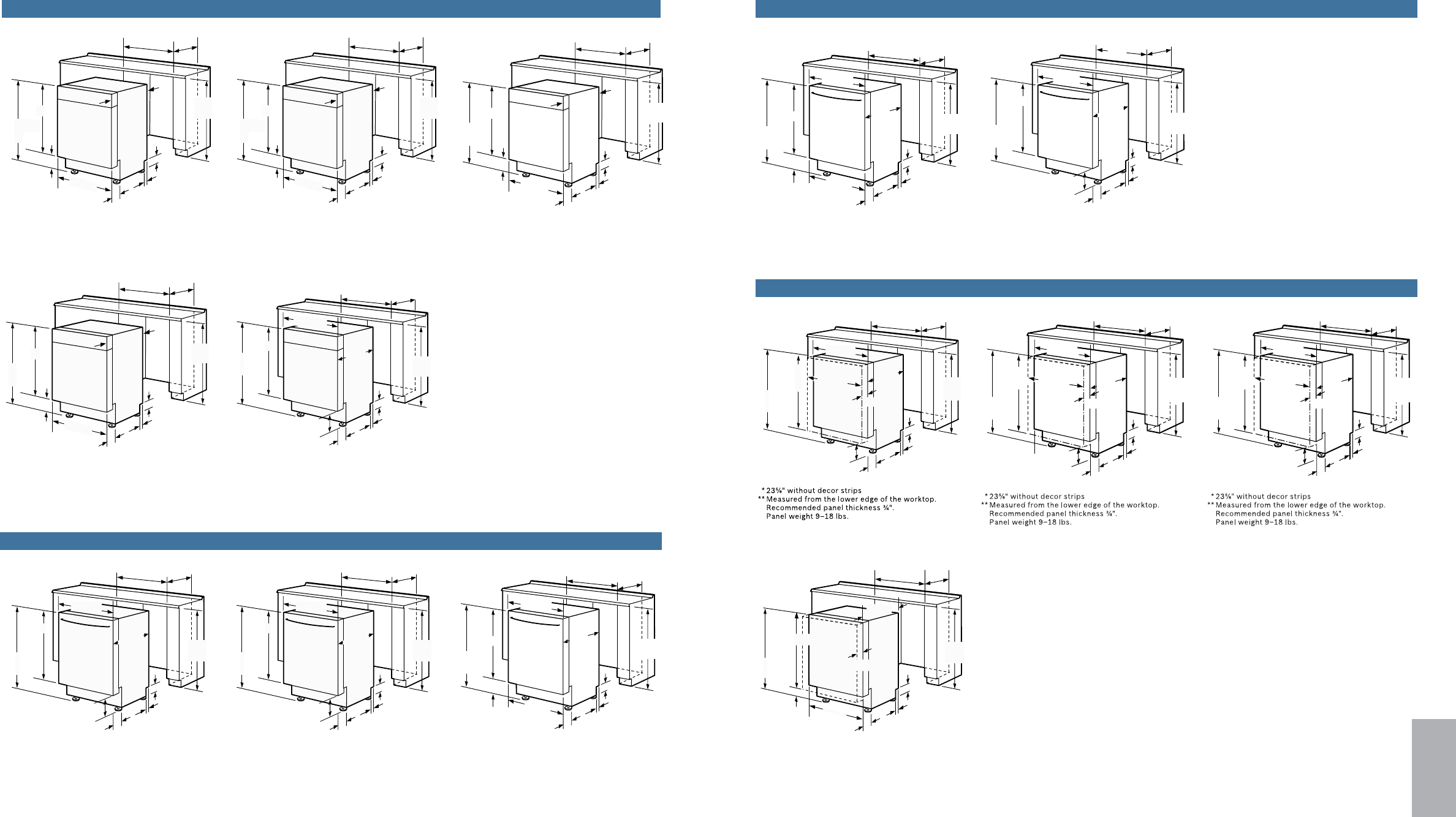 * 23⅝" without decor strips
** Measured from the lower edge of the worktop. Recommended panel thickness ¾". Panel weight 9–18 lbs.

* 23⅝" without decor strips
** Measured from the lower edge of the worktop. Recommended panel thickness ¾". Panel weight 9–18 lbs.

* 23⅝" without decor strips
** Measured from the lower edge of the worktop. Recommended panel thickness ¾". Panel weight 9–18 lbs.