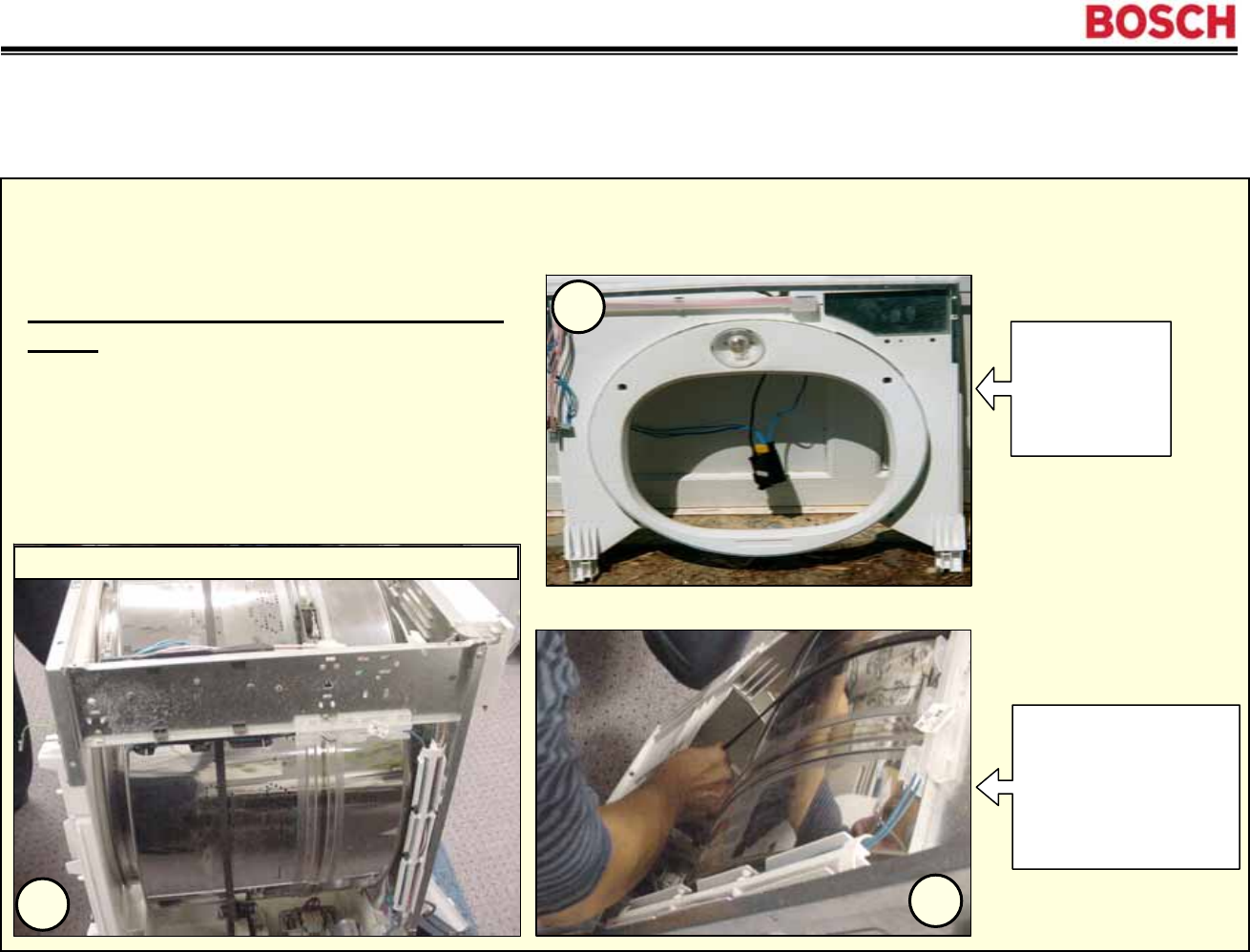 BOSCH