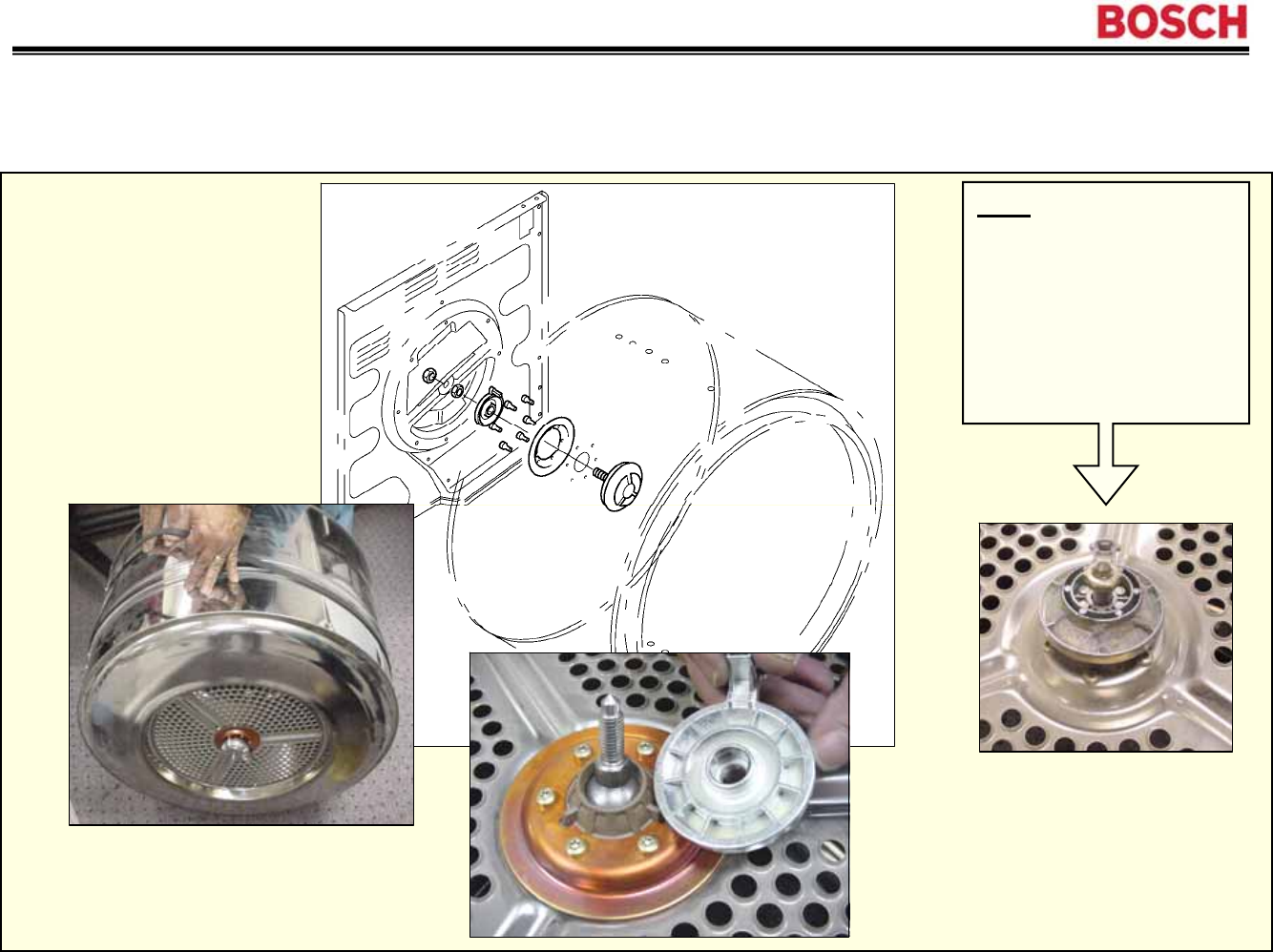 BOSCH