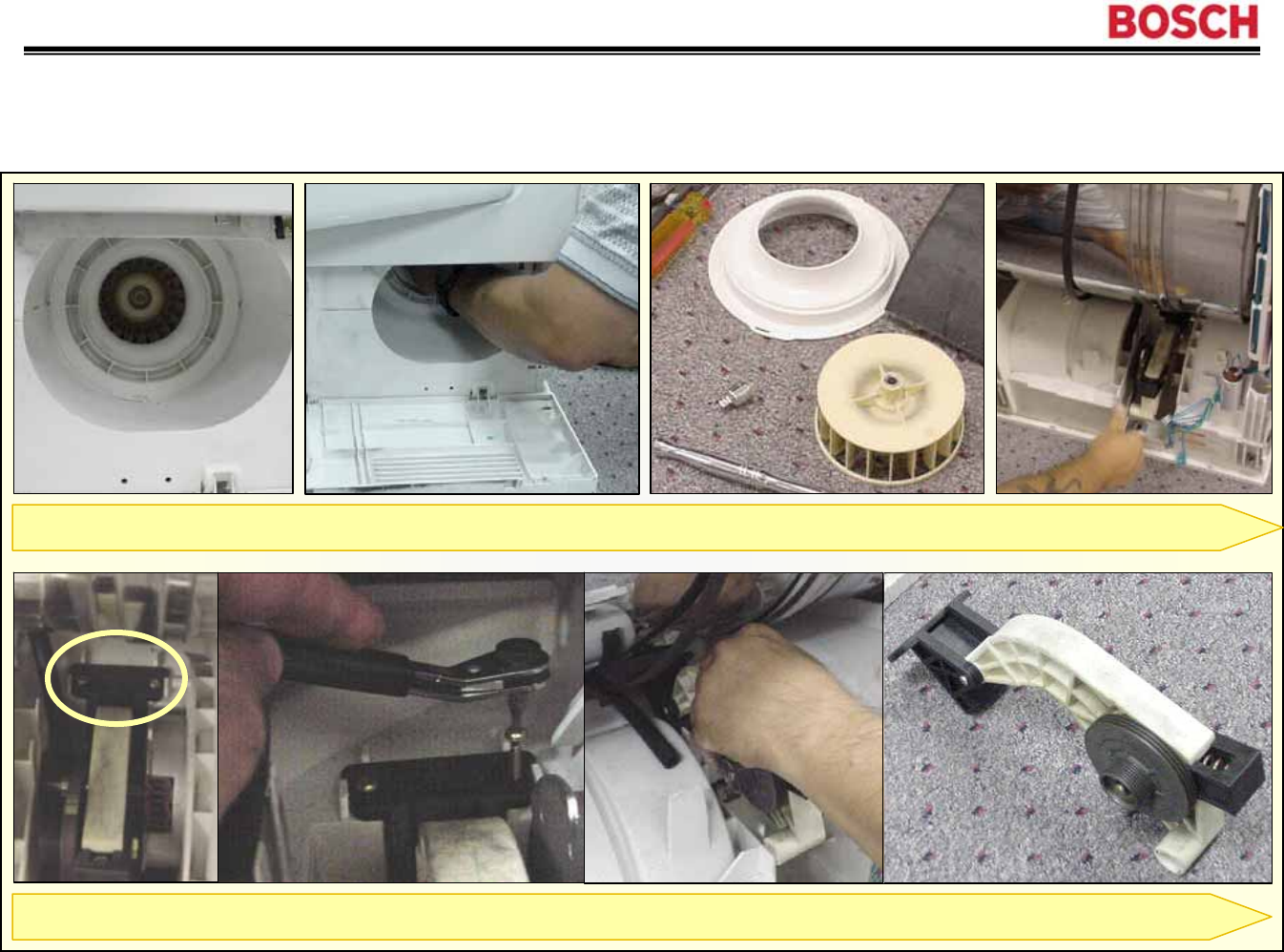 BOSCH