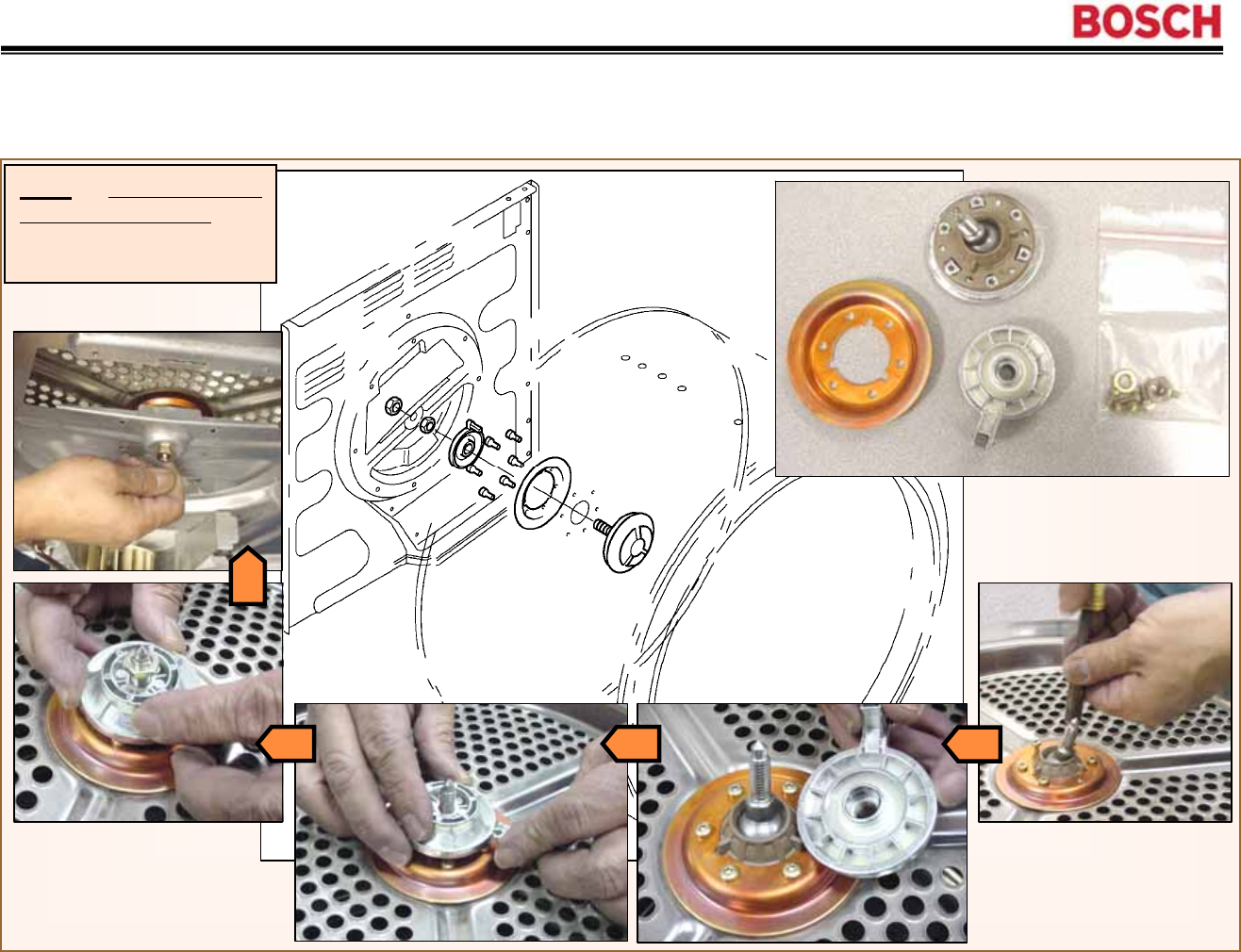 BOSCH