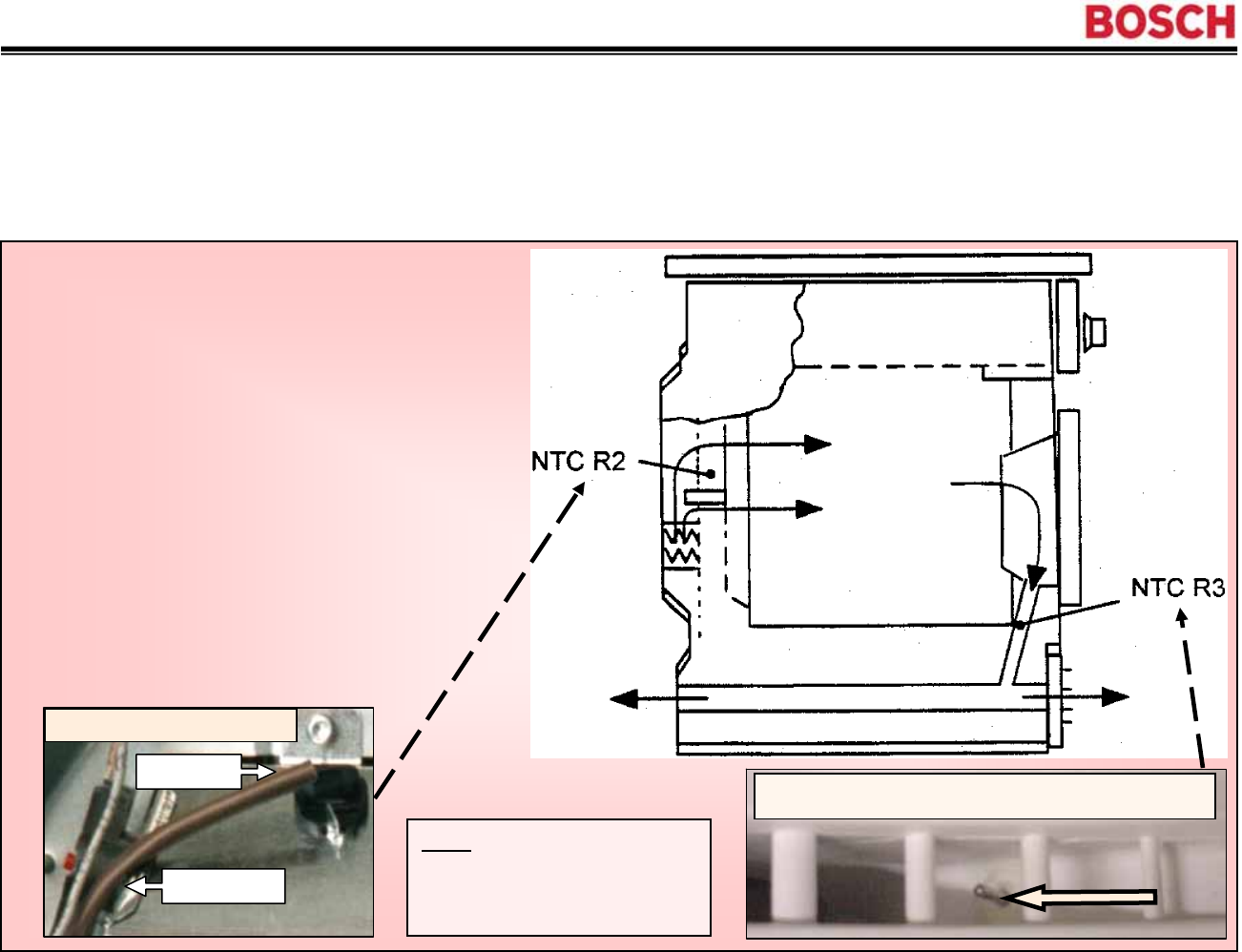 BOSCH

NTC R2

NTC R3