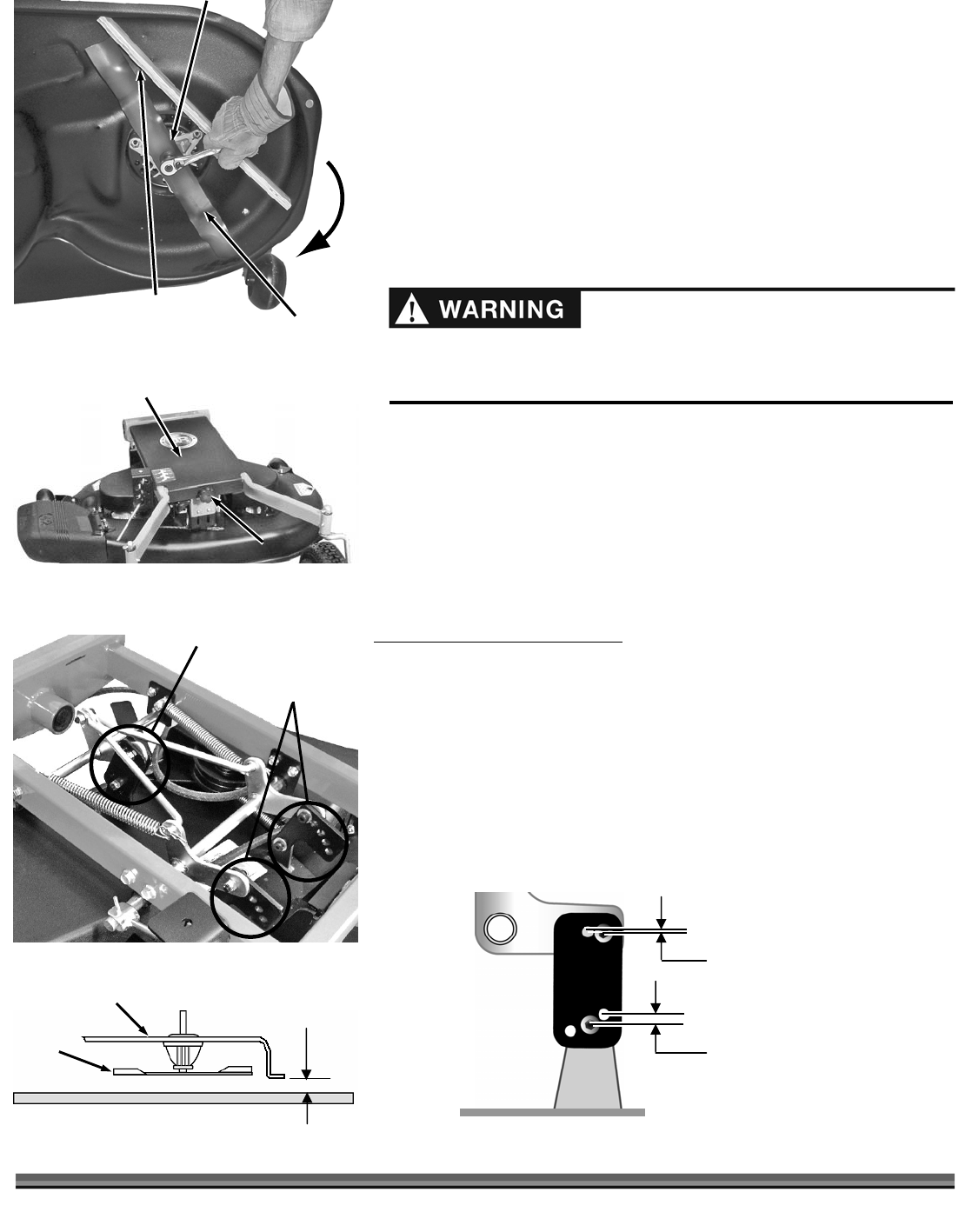 WARNING