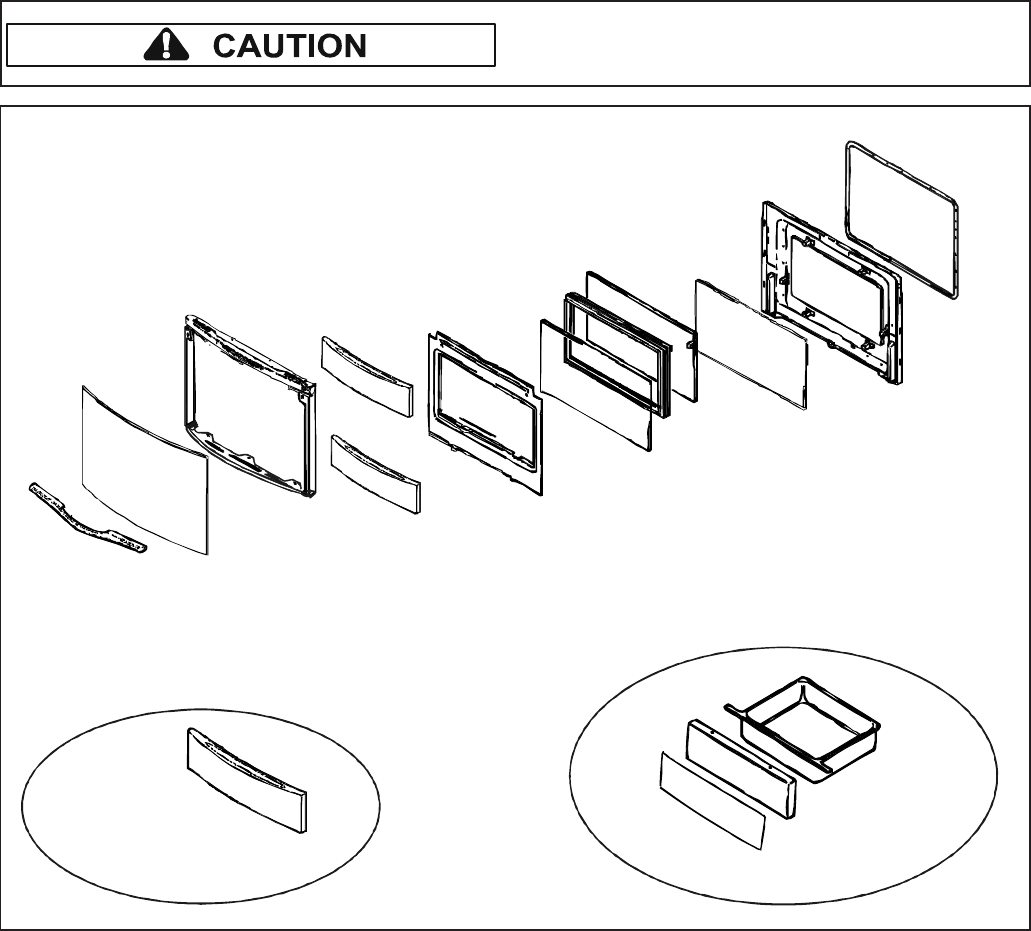 CAUTION