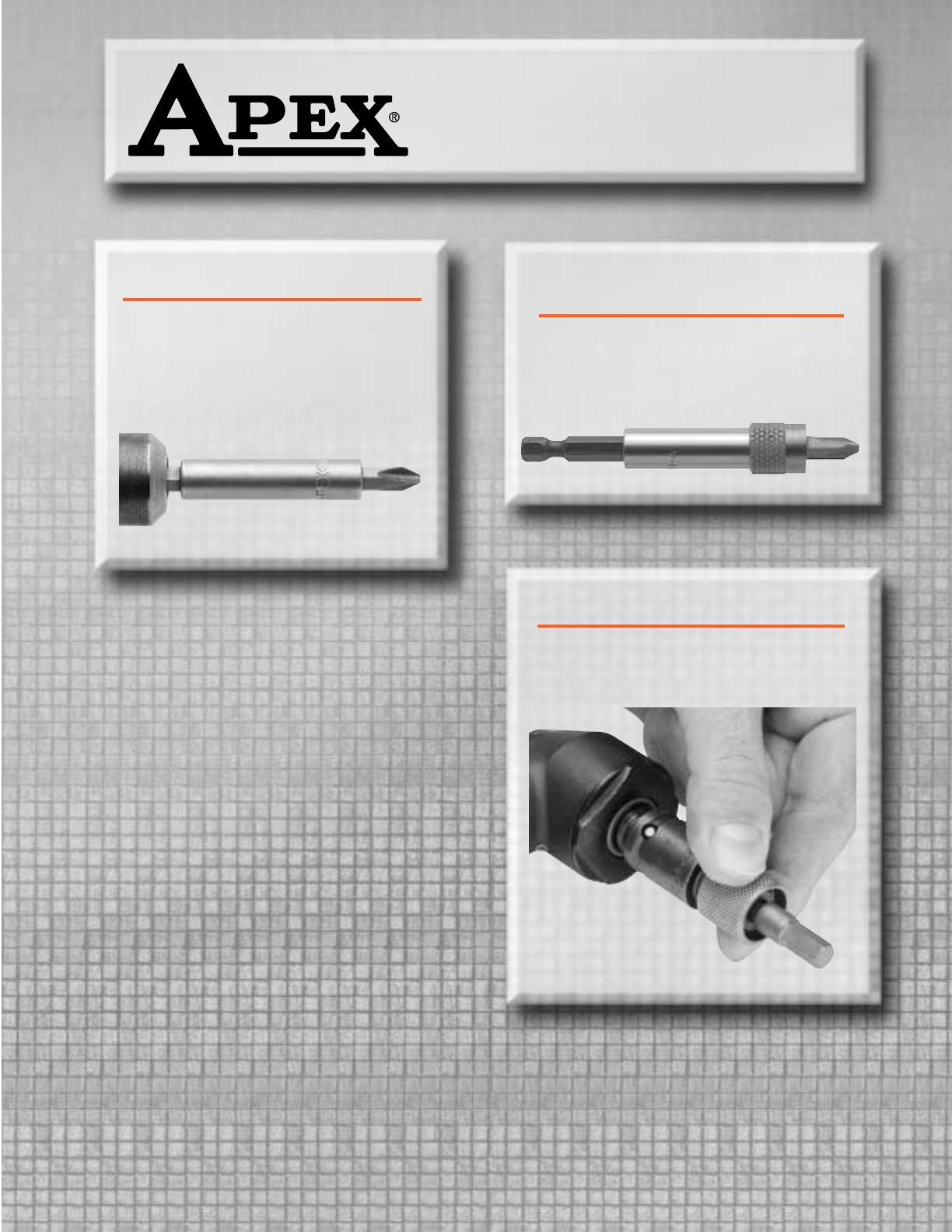 APEX®