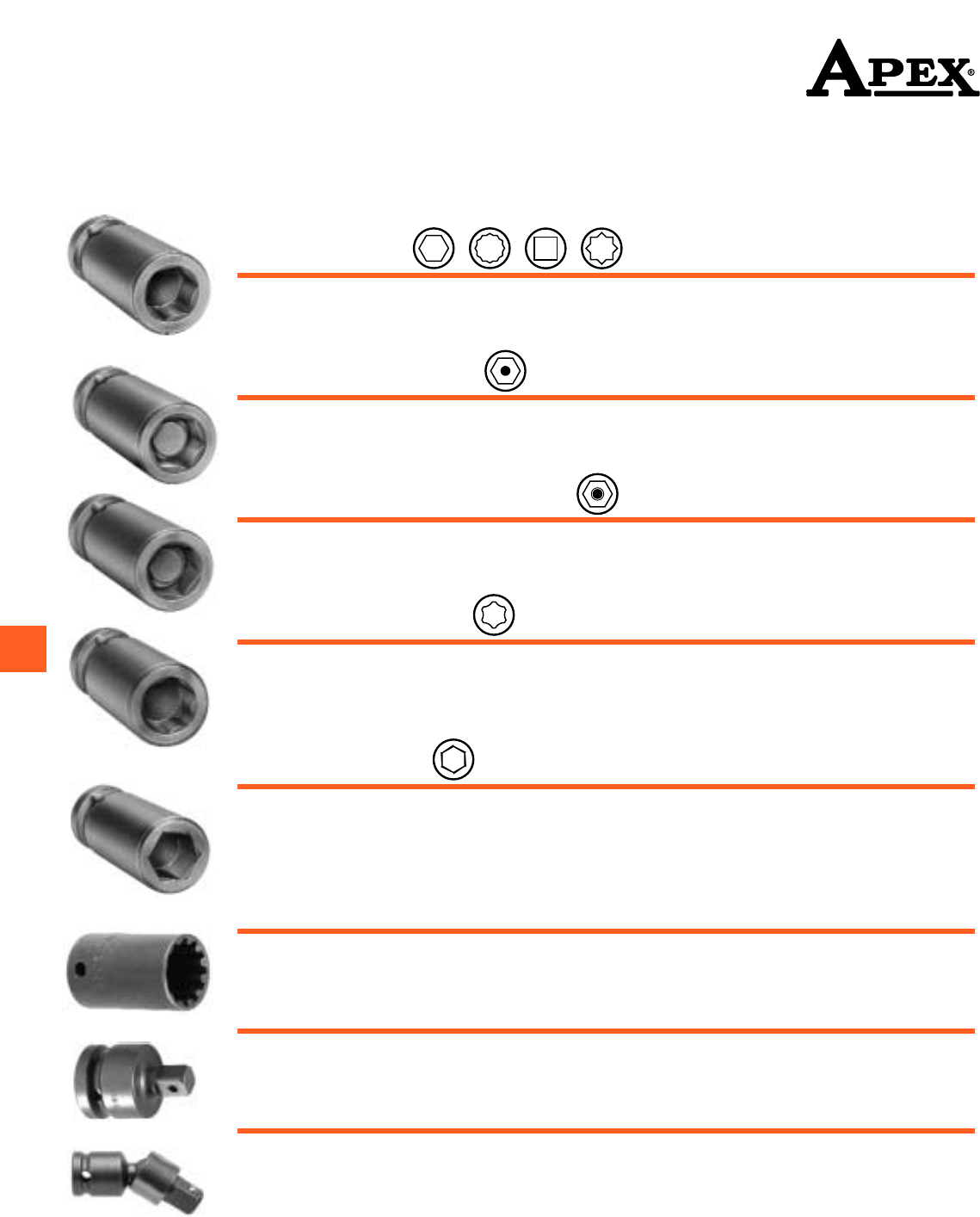 APEX®