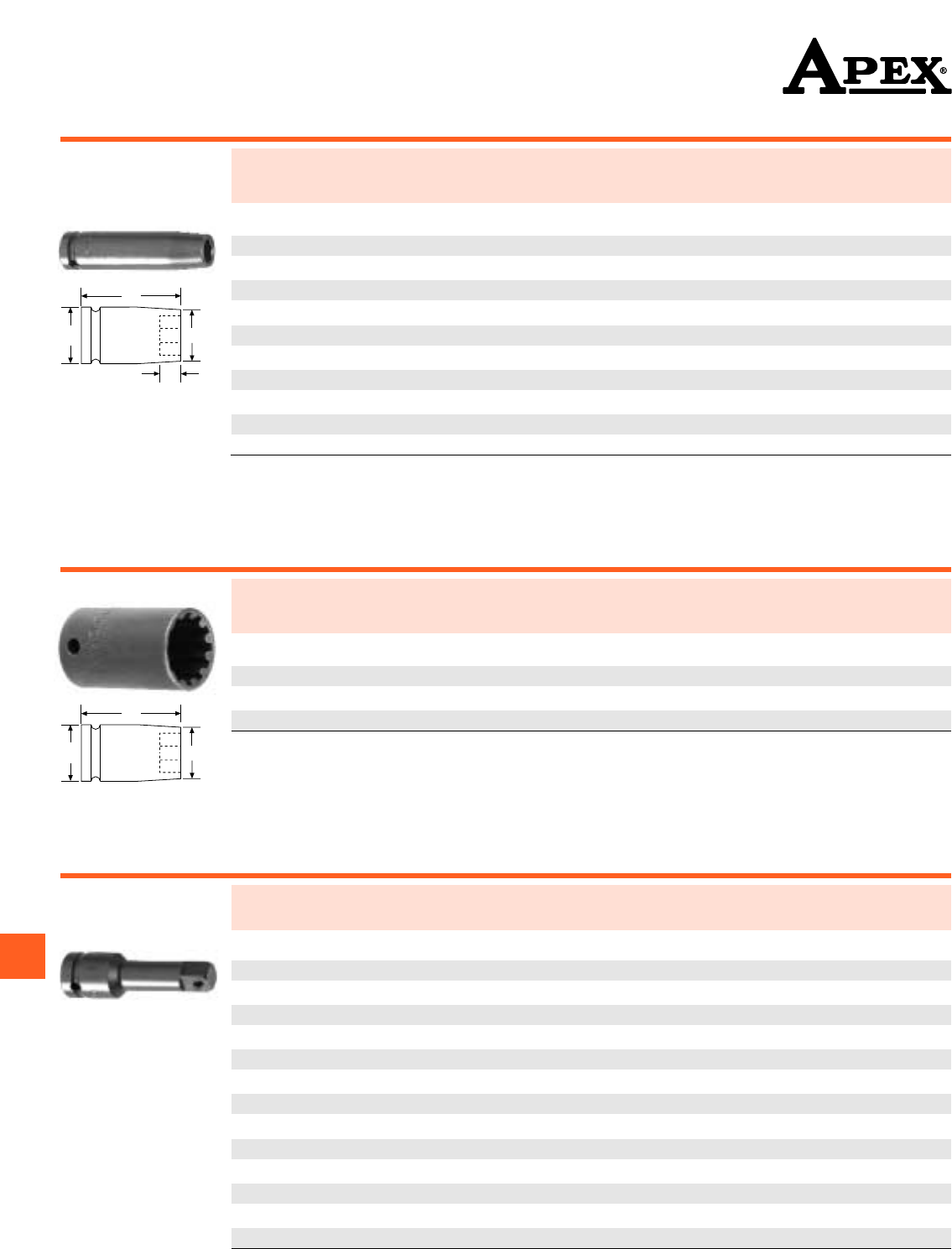 APEX®