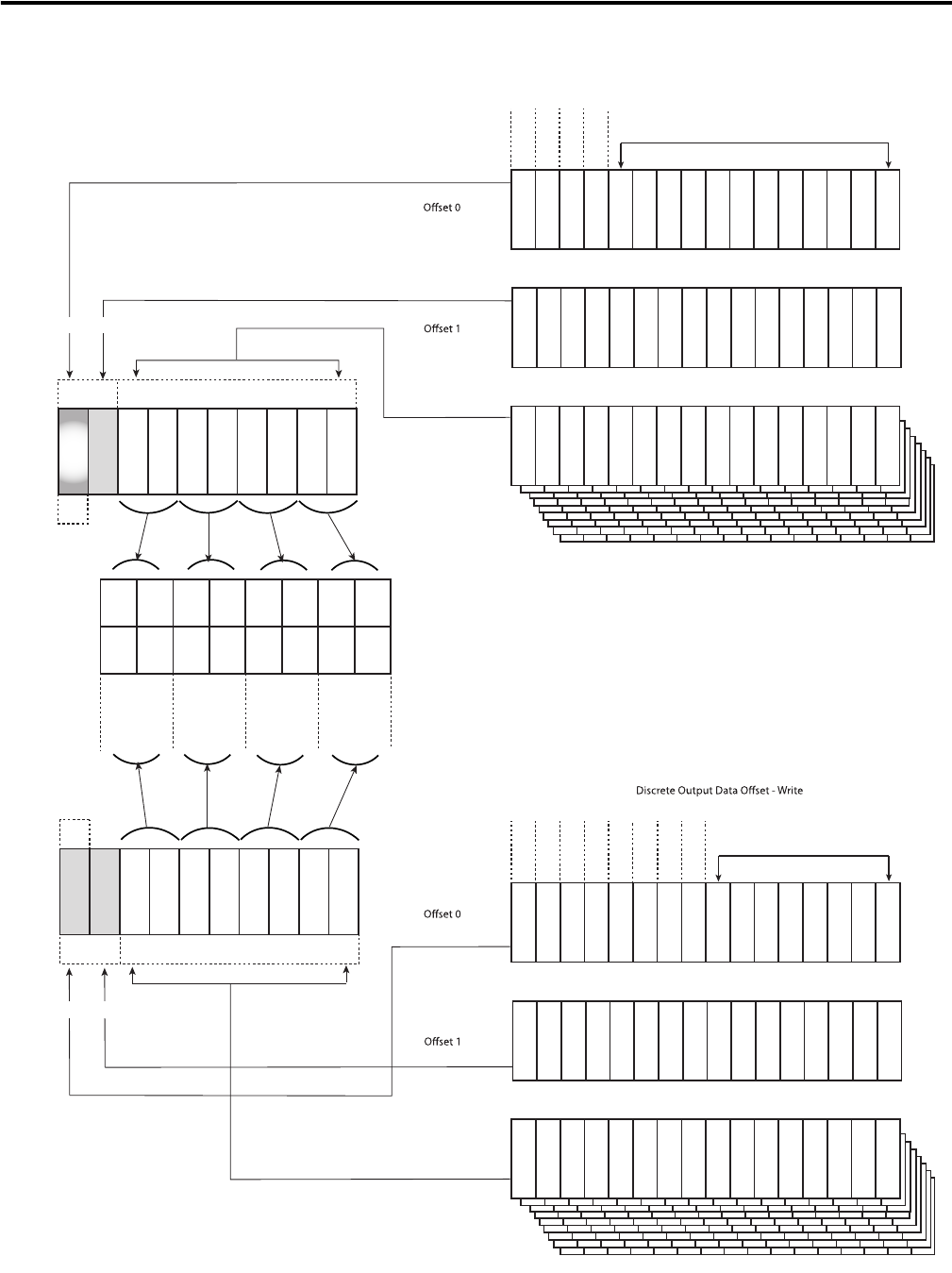 Offset 0

Offset 1

Discrete Output Data Offset - Write

Offset 0

Offset 1