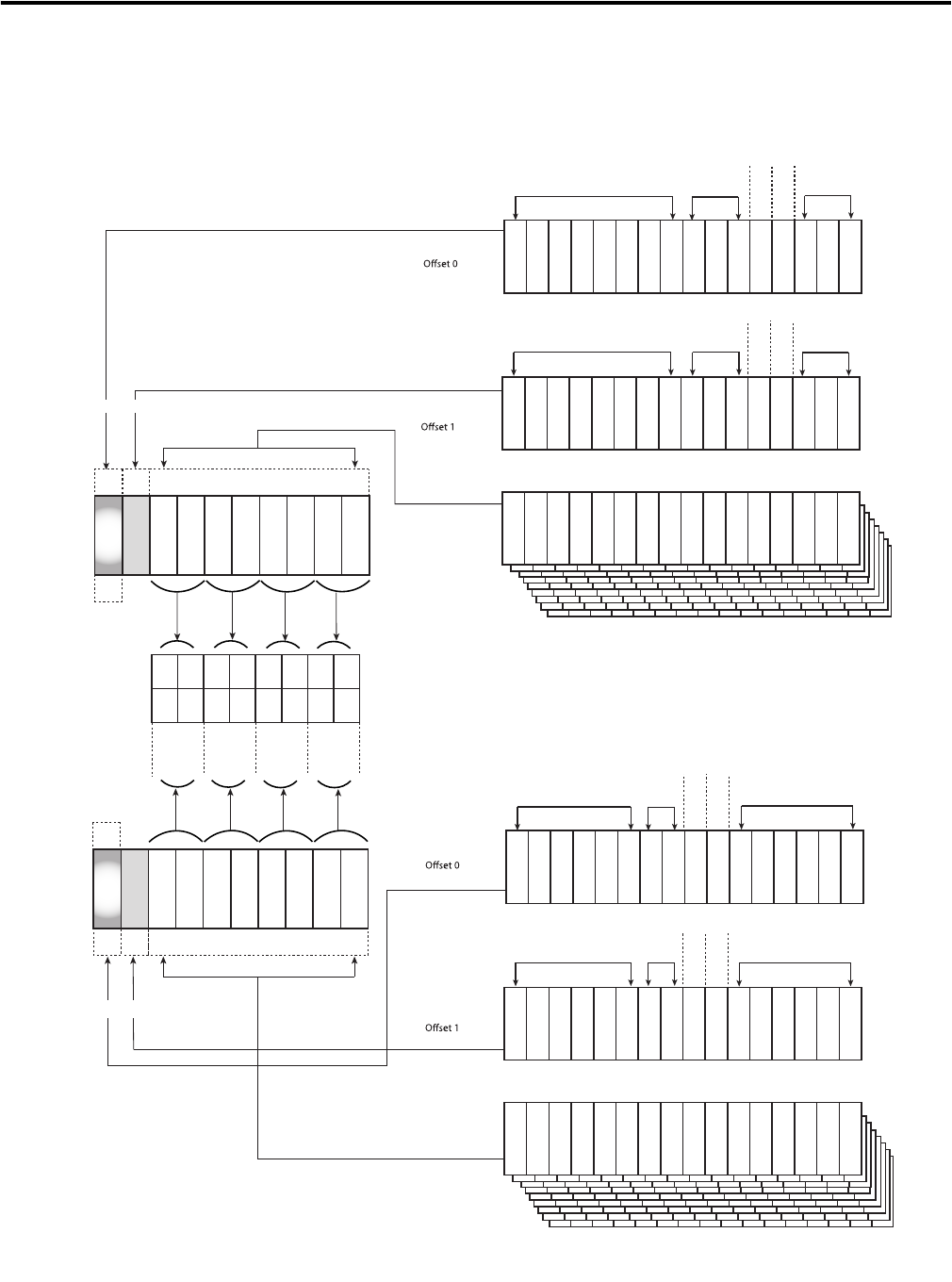 Offset 0

Offset 1

Offset 0

Offset 1