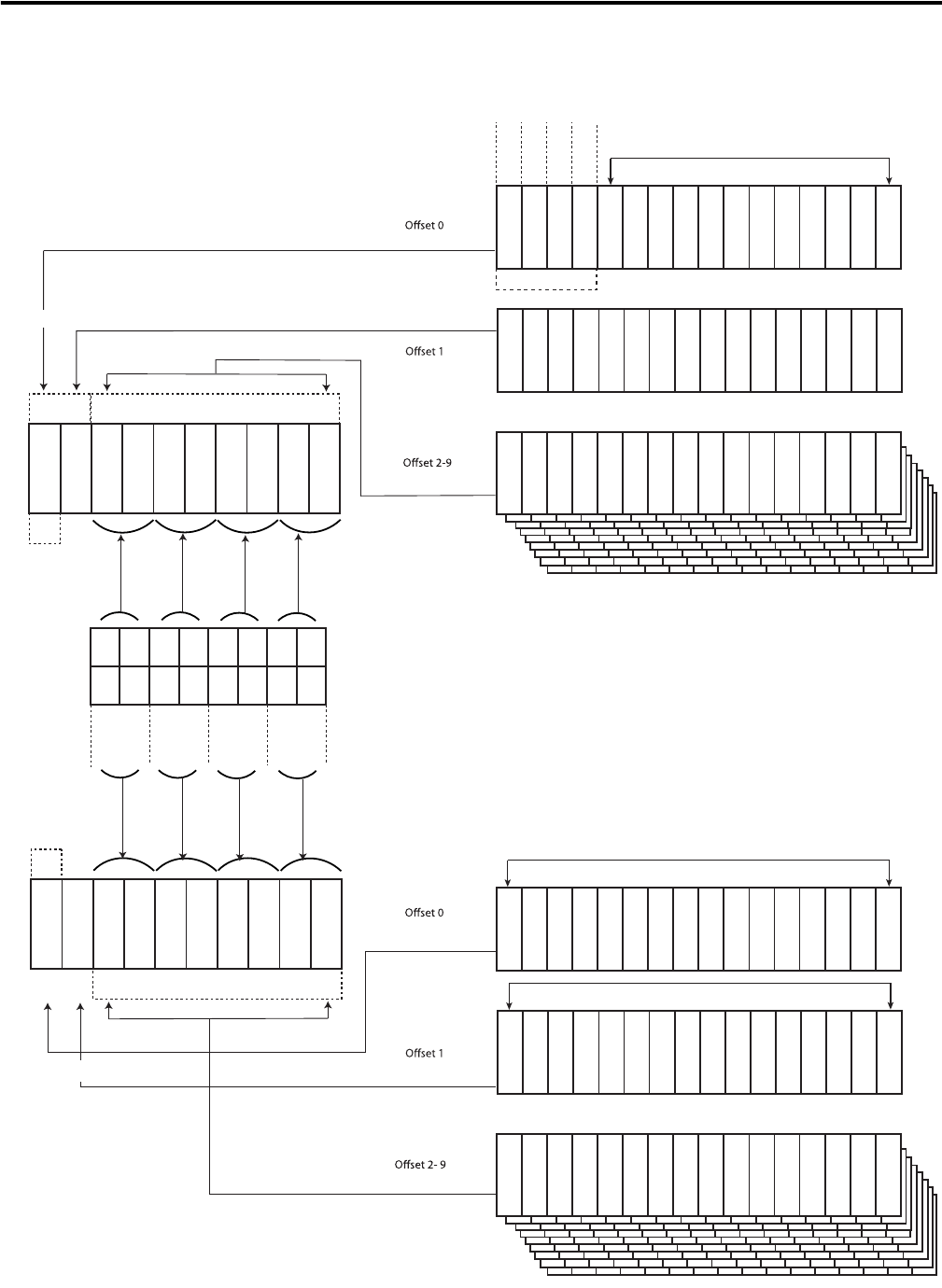 Offset 0

Offset 1

Offset 2-9

Offset 0

Offset 1

Offset 2- 9