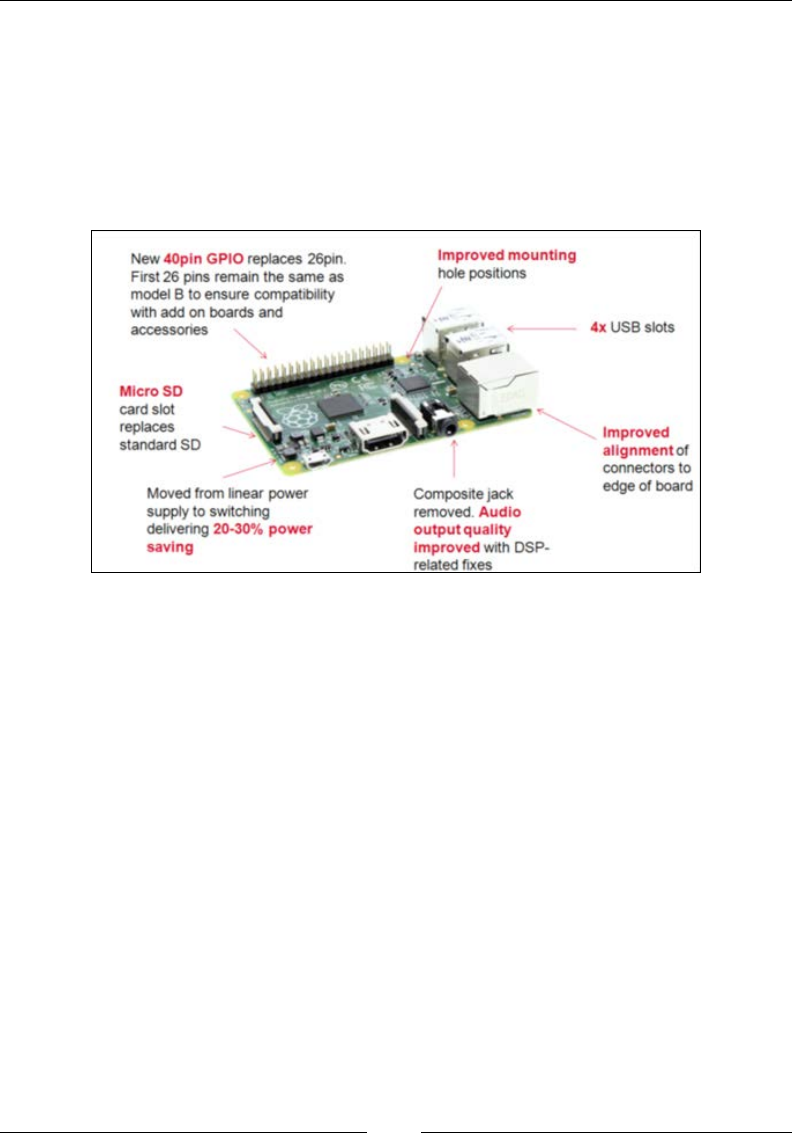 New 40pin GPIO replaces 26pin. First 26 pins remain the same as model B to ensure compatibility with add on boards and accessories

Improved mounting hole positions

4x USB slots

Micro SD card slot replaces standard SD

Improved alignment of connectors to edge of board

Moved from linear power supply to switching delivering 20-30% power saving

Composite jack removed. Audio output quality improved with DSP-related fixes