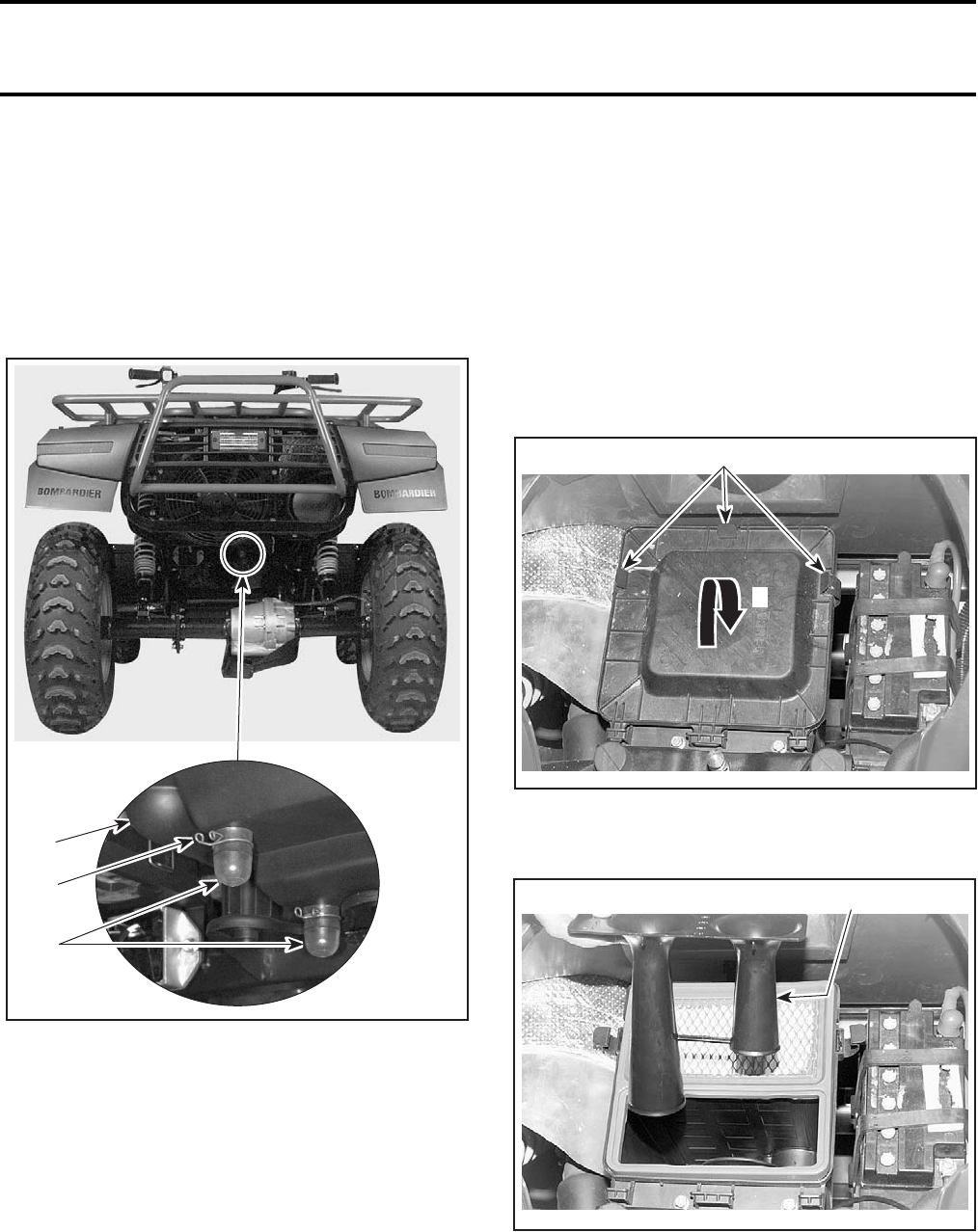 BOMBARDIER

BOMBARDIER