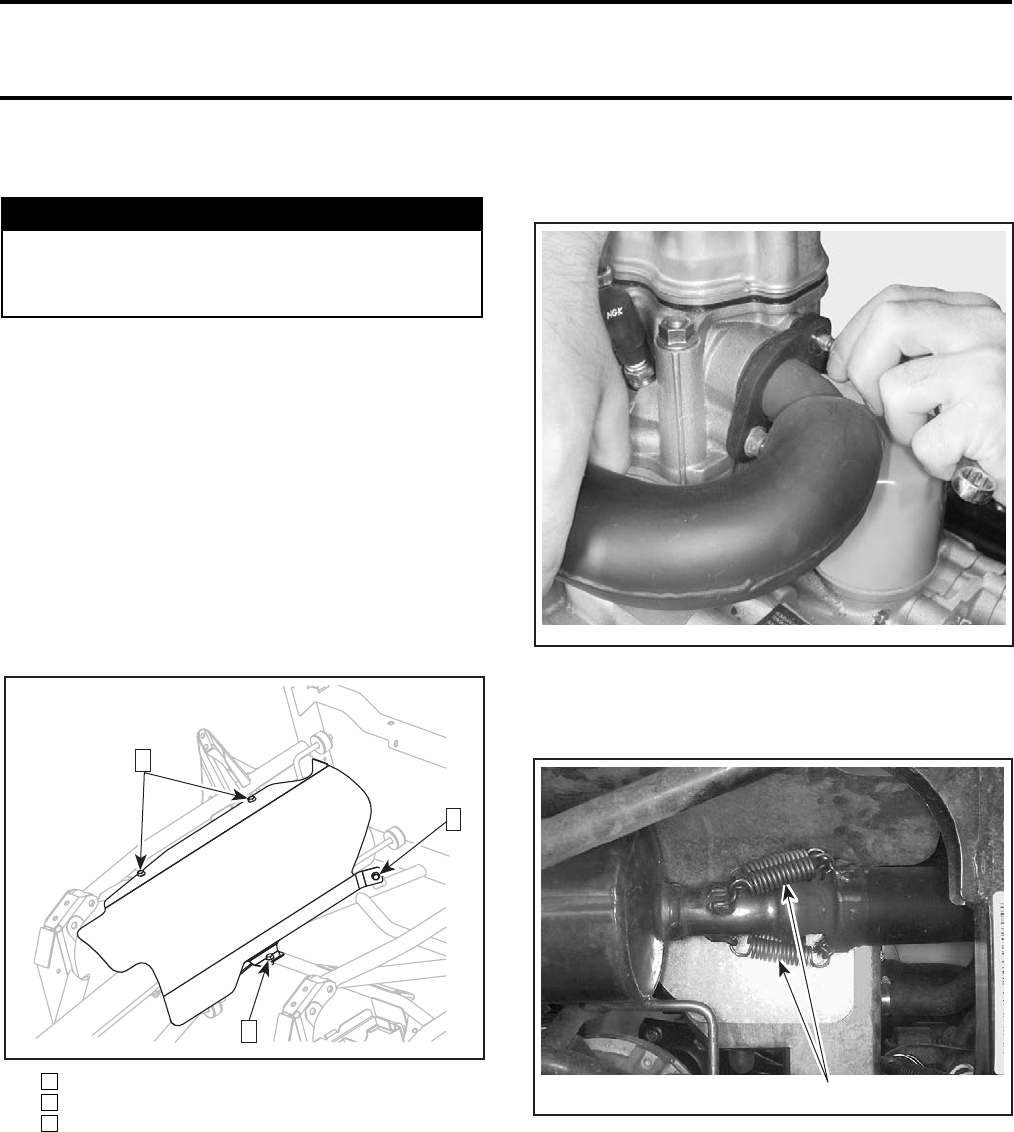 NGK