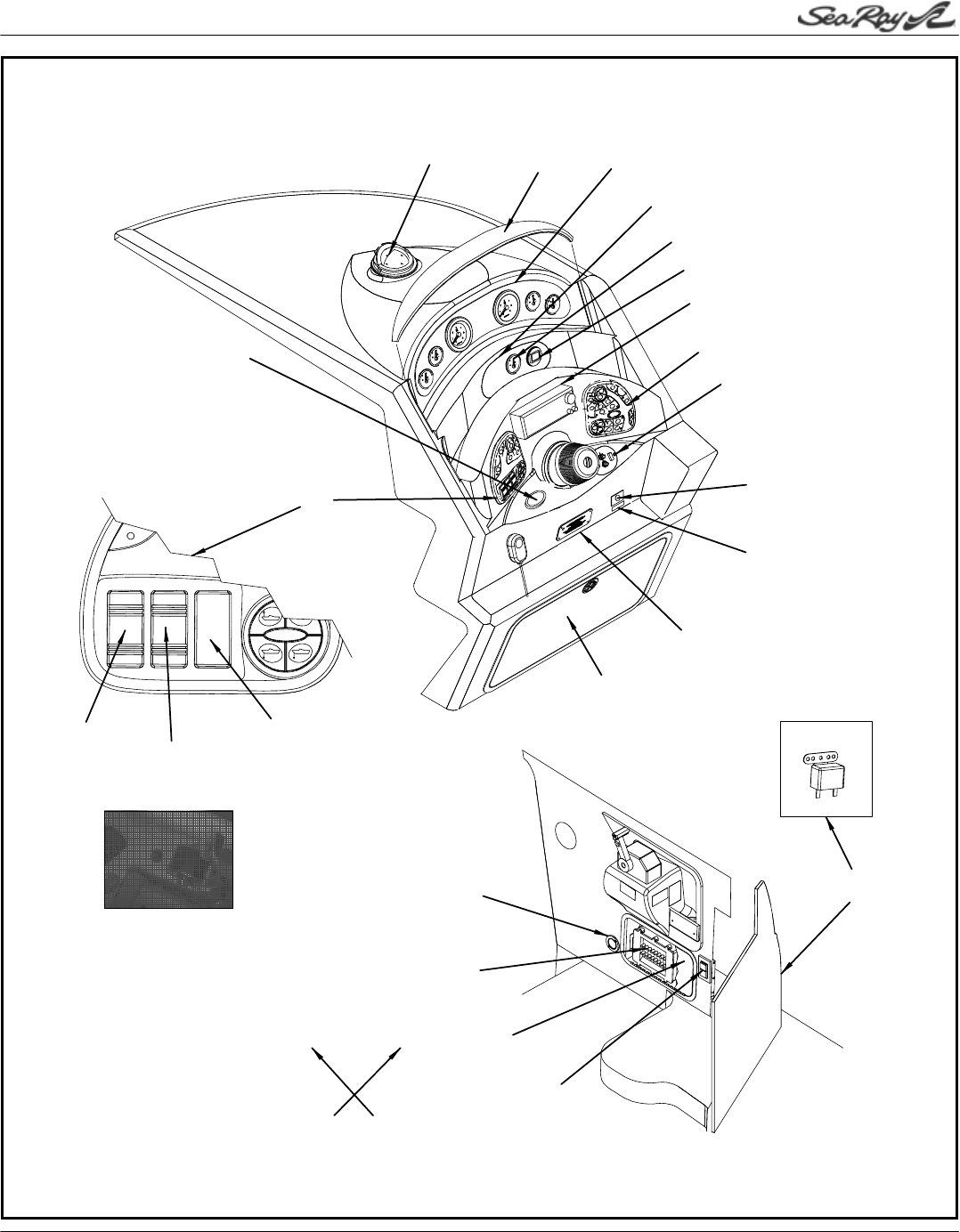 Sea Ray