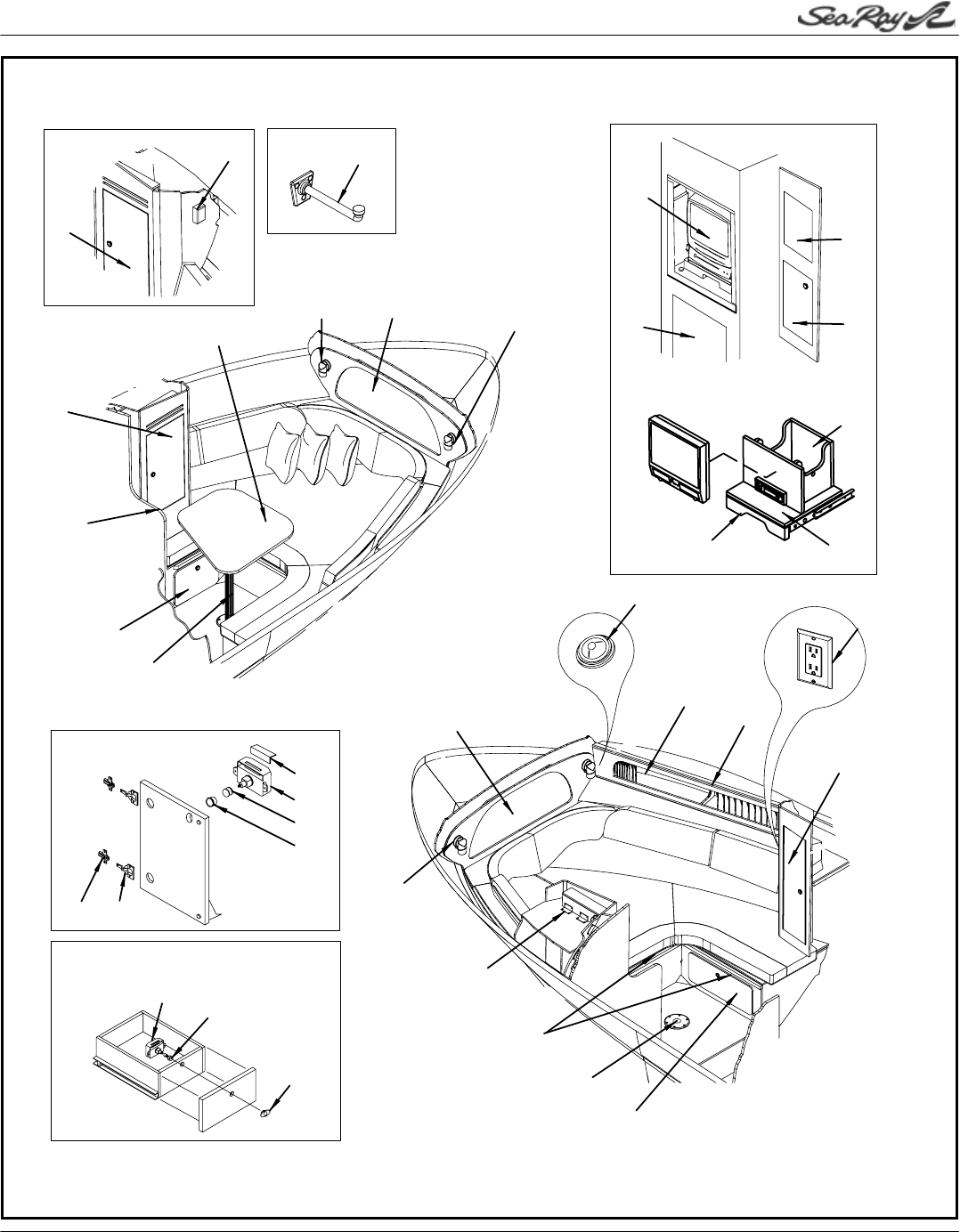 Sea Ray