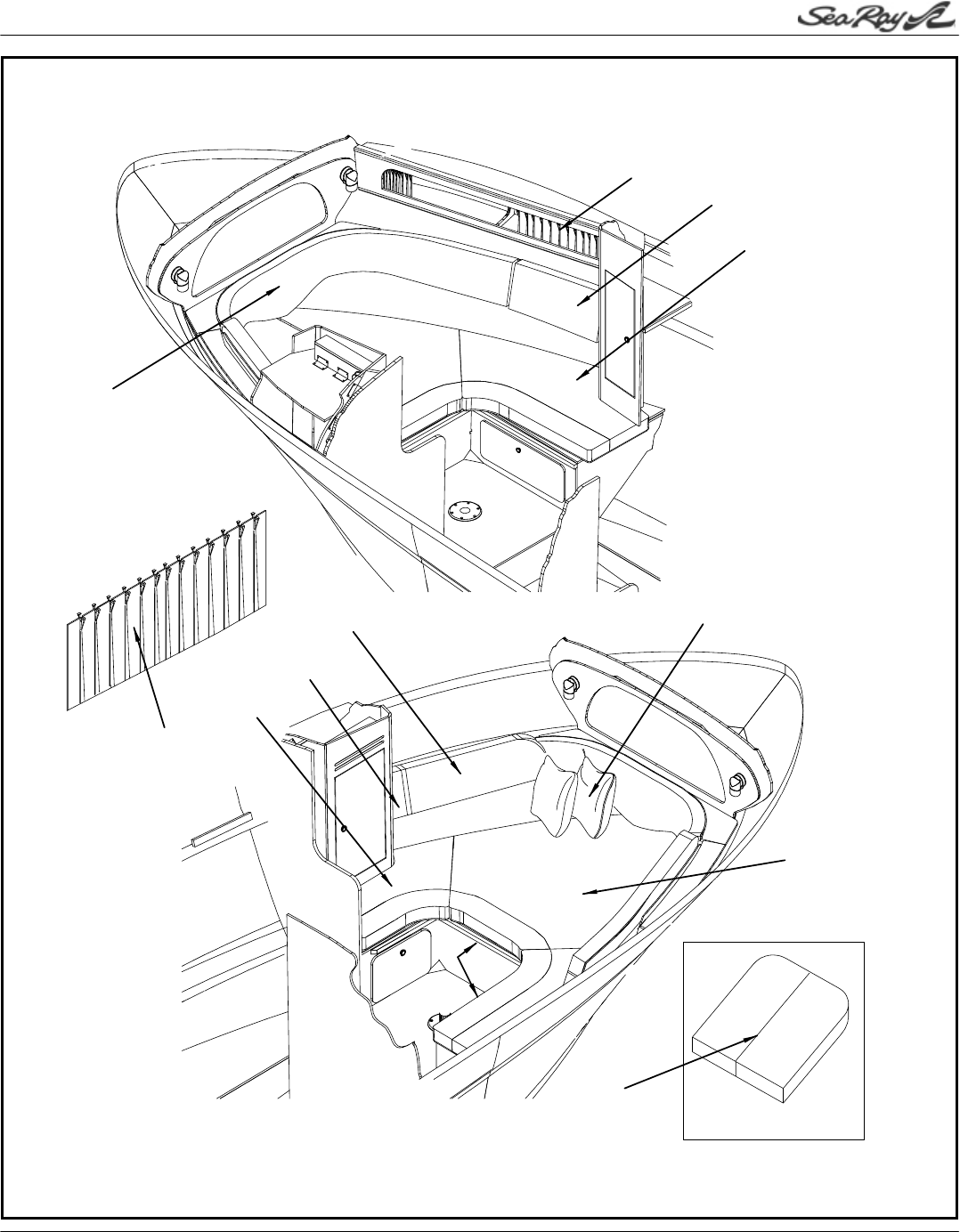 Sea Ray