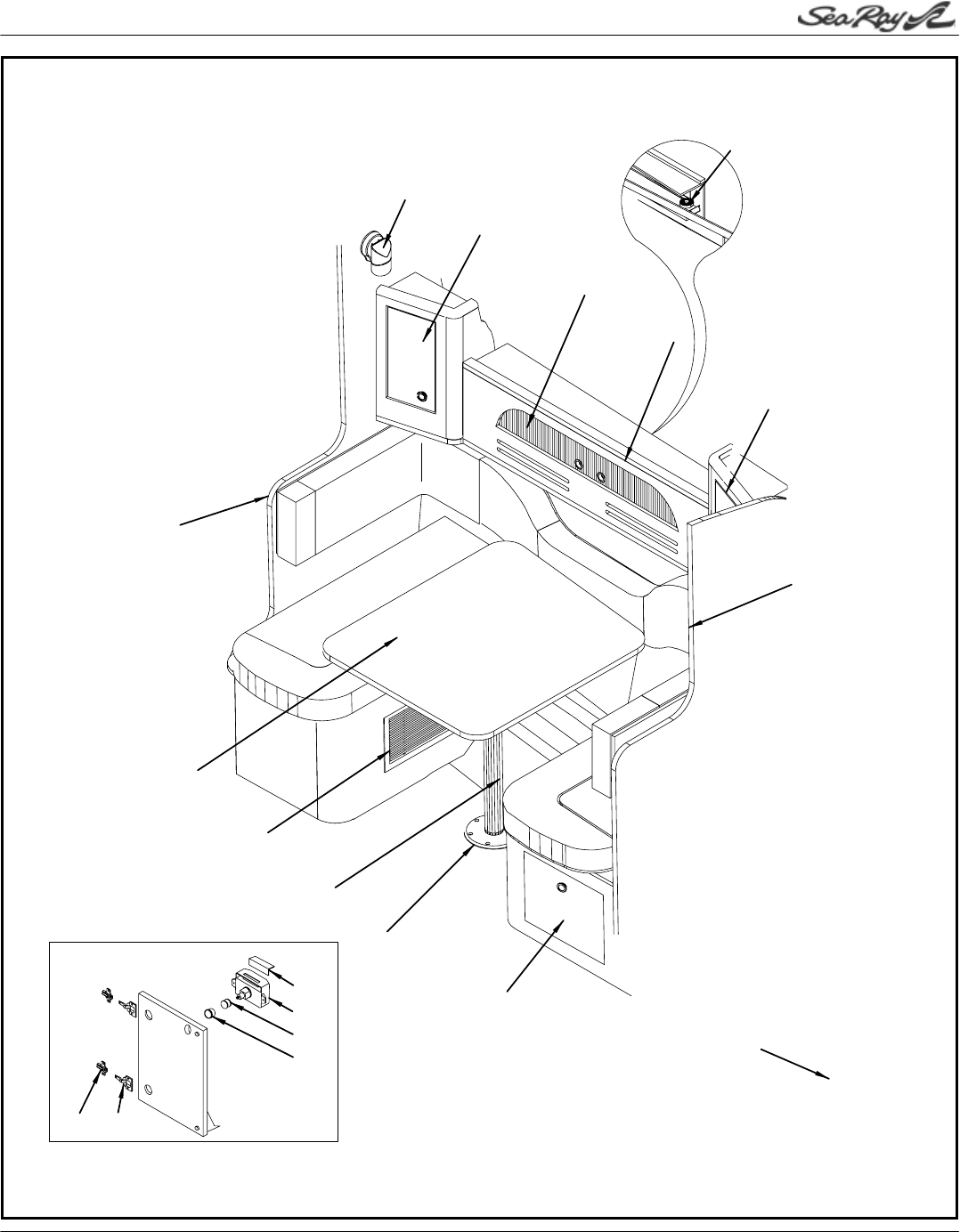 Sea Ray