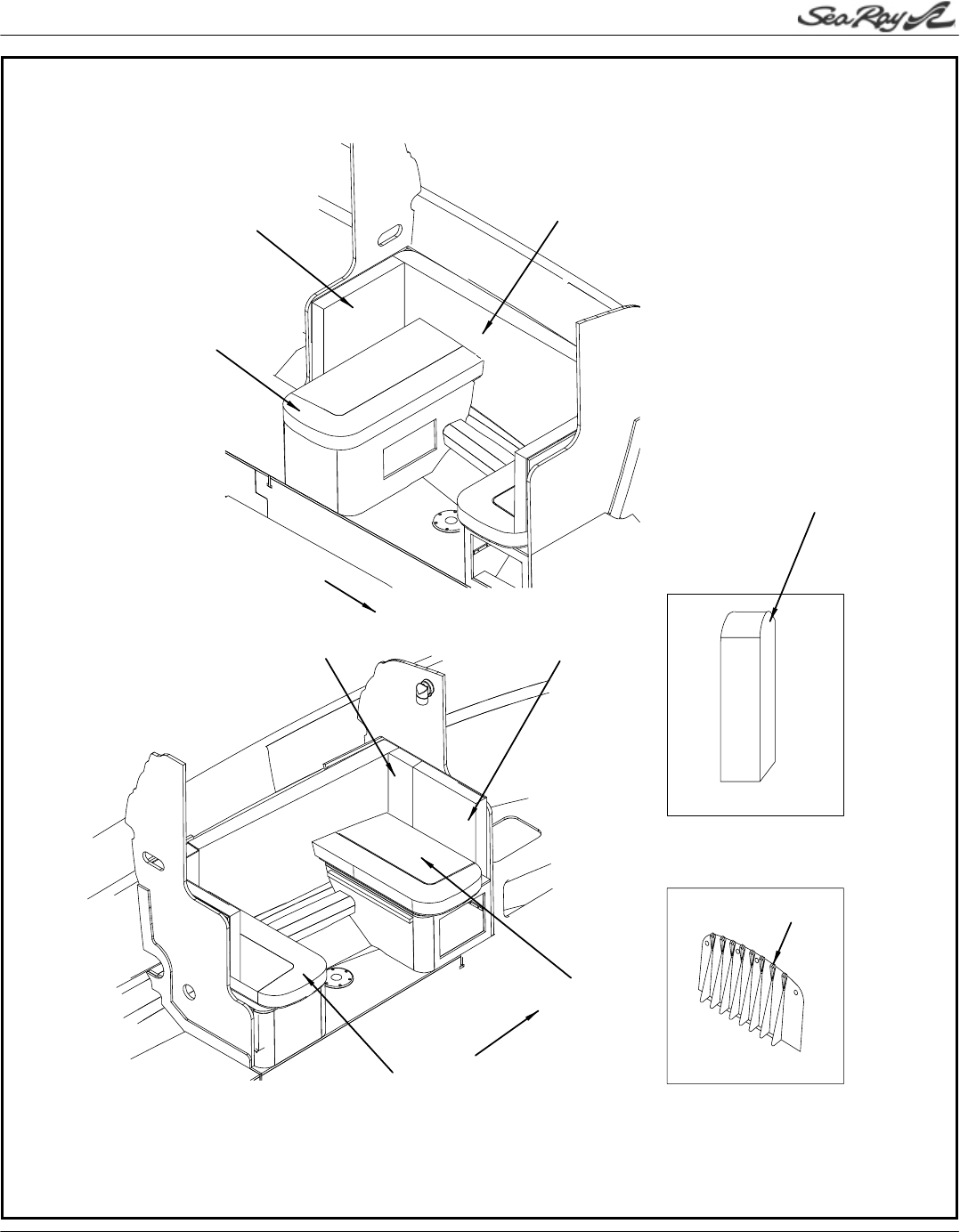 Sea Ray