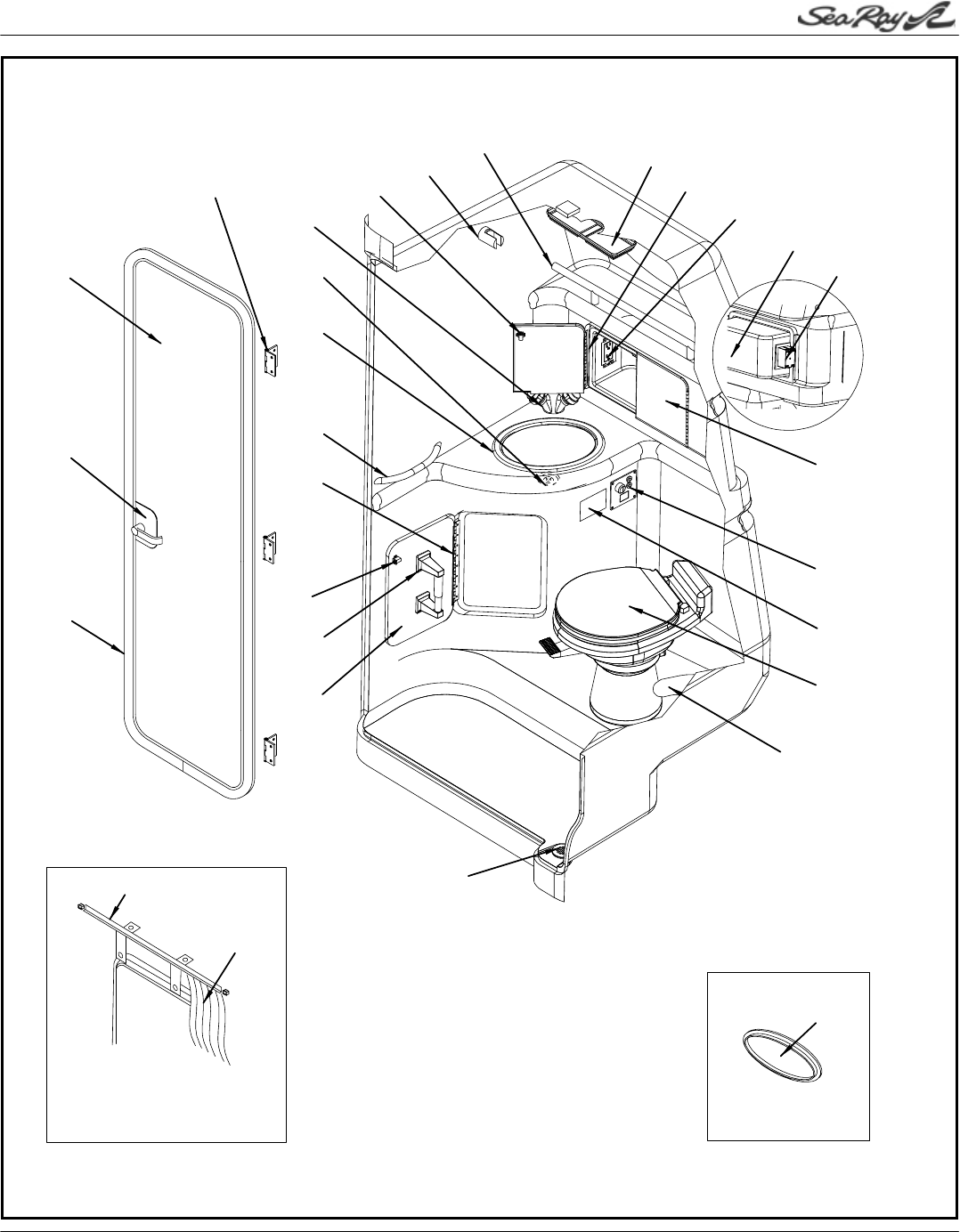 Sea Ray