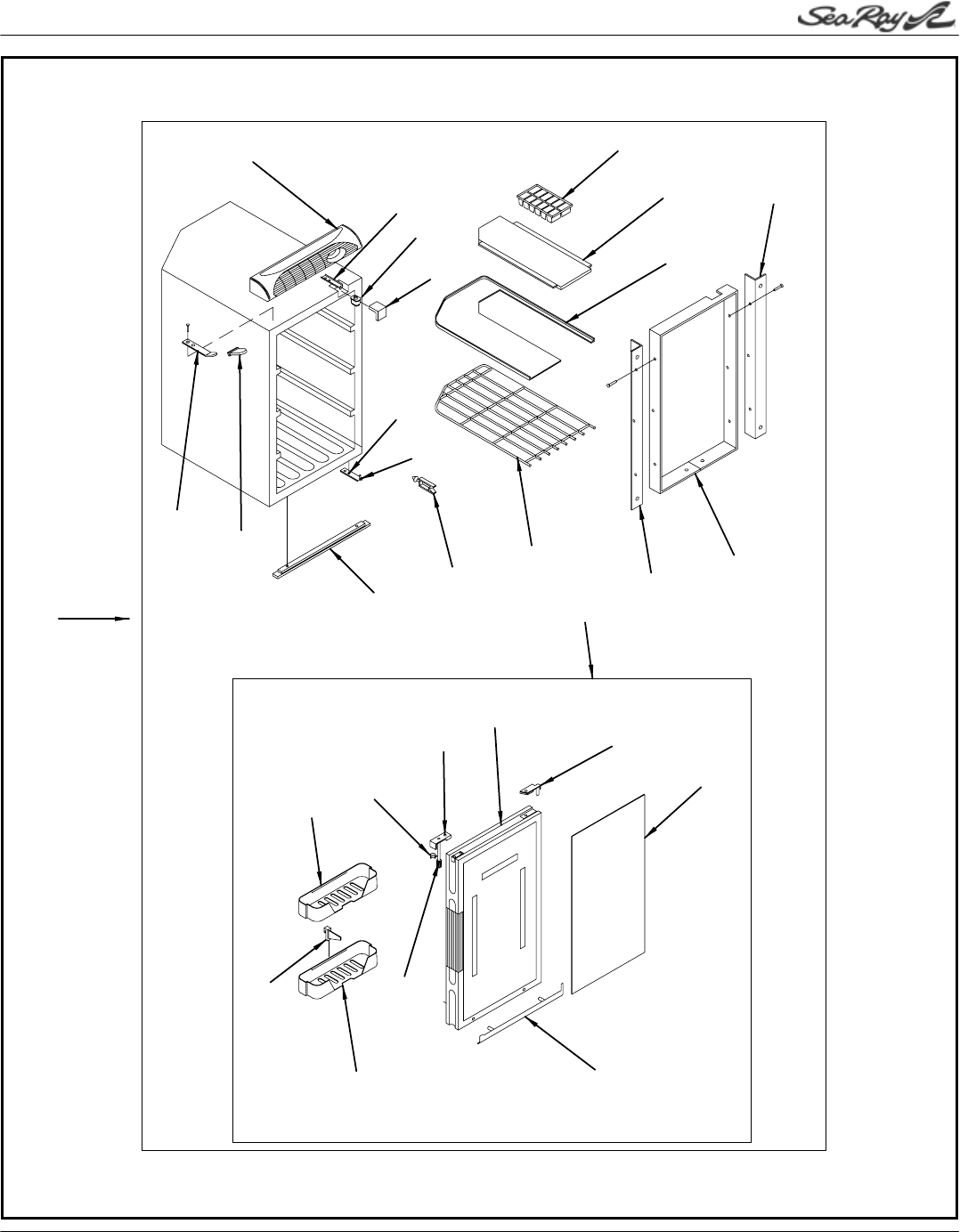 Sea Ray