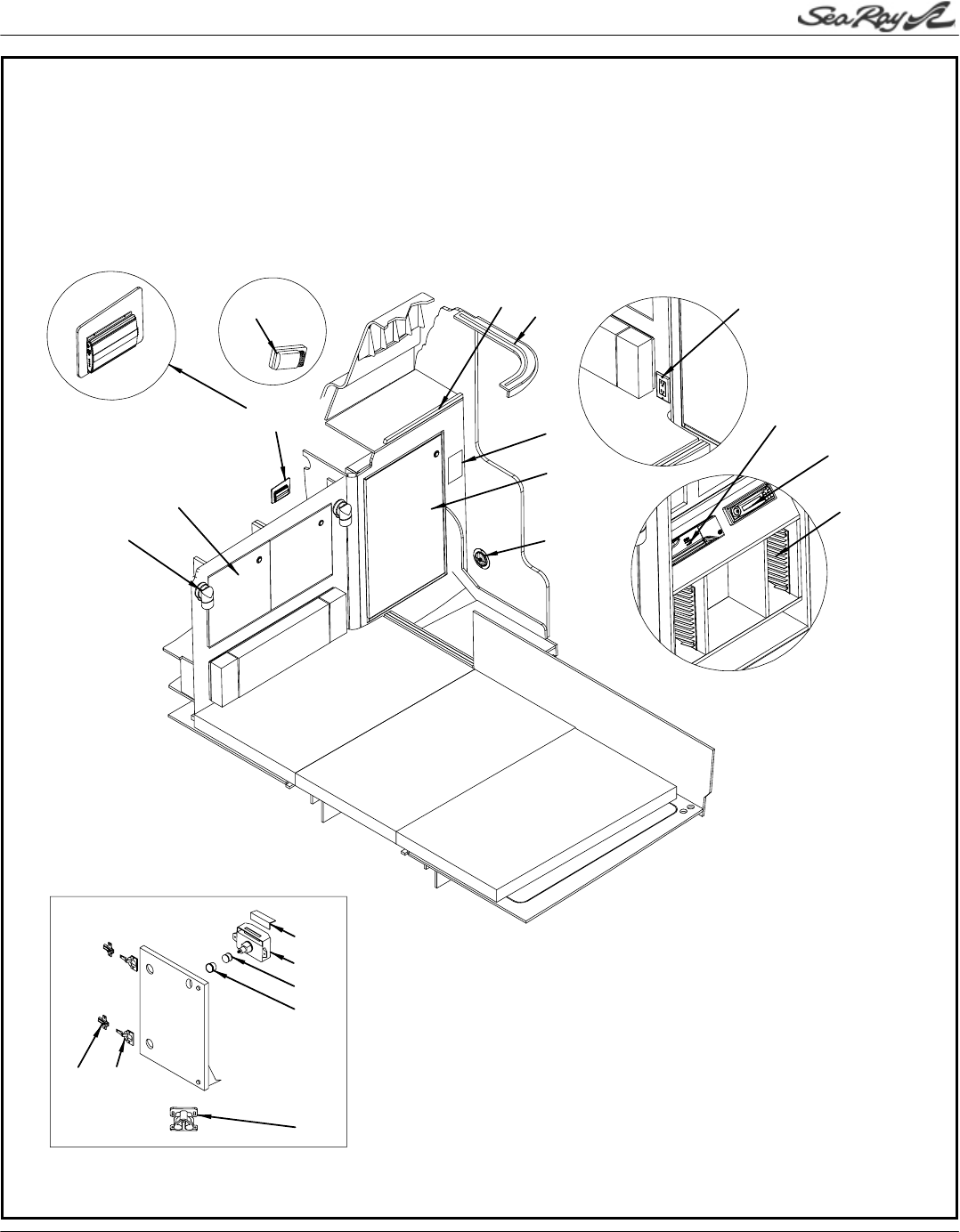 Sea Ray