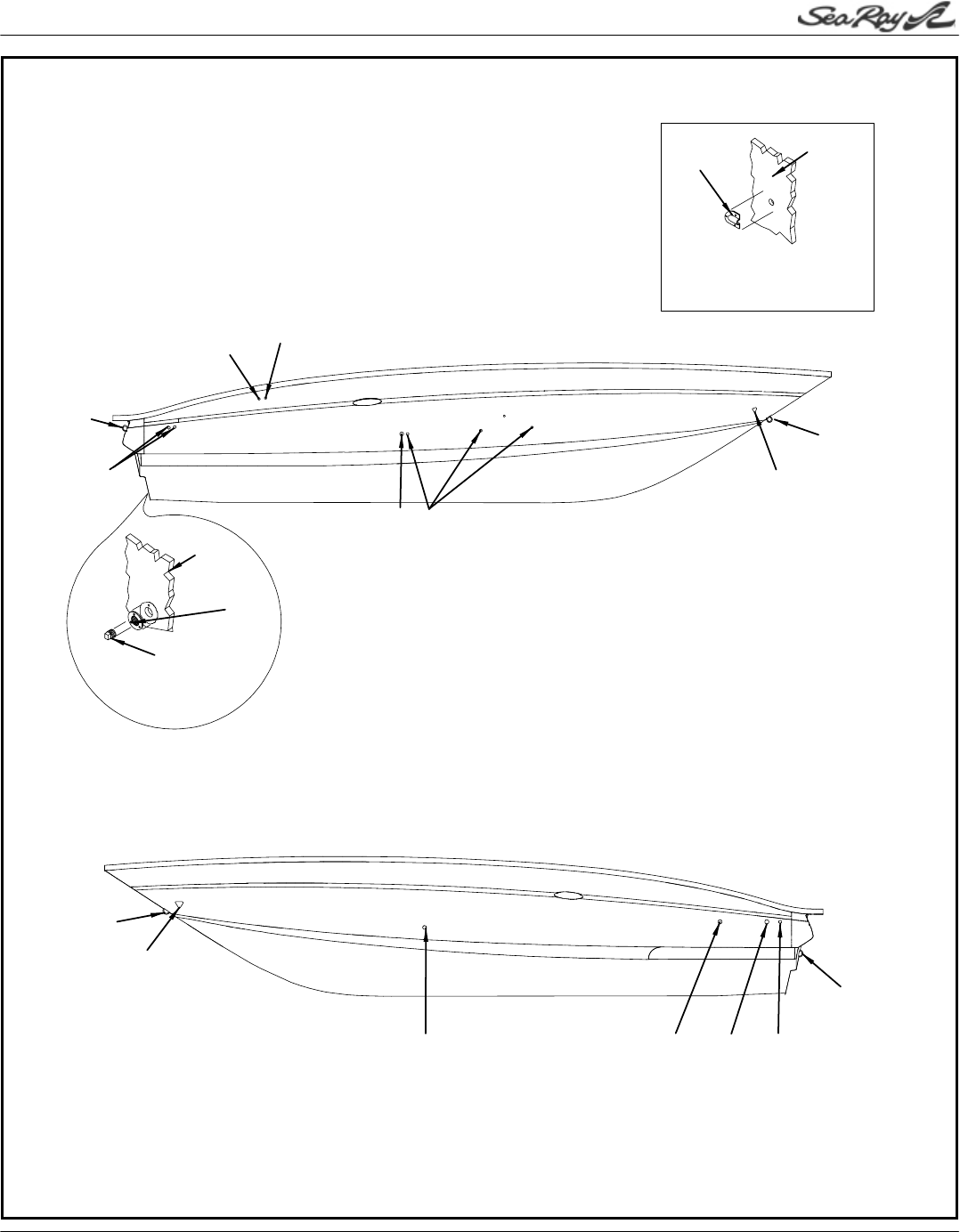 Sea Ray